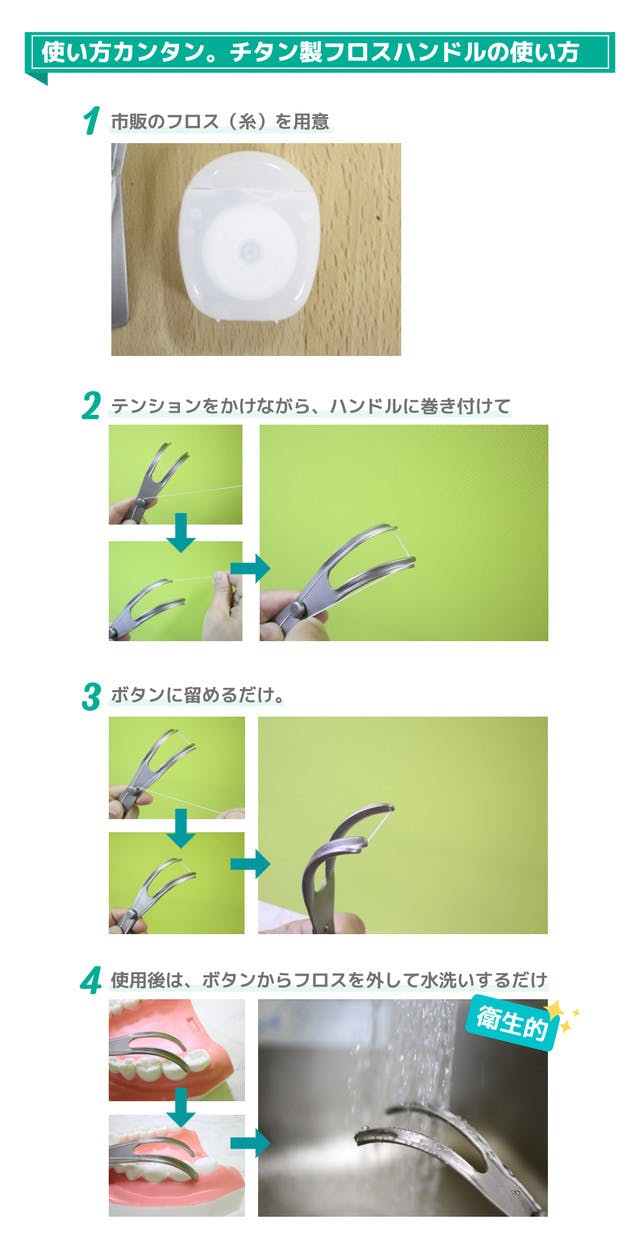 使い方カンタン。チタン製フロスハンドルの使い方

1 市販のフロス（糸）を用意

2 テンションをかけながら、ハンドルに巻き付けて

3 ボタンに留めるだけ。

4 使用後は、ボタンからフロスを外して水洗いするだけ

衛生的