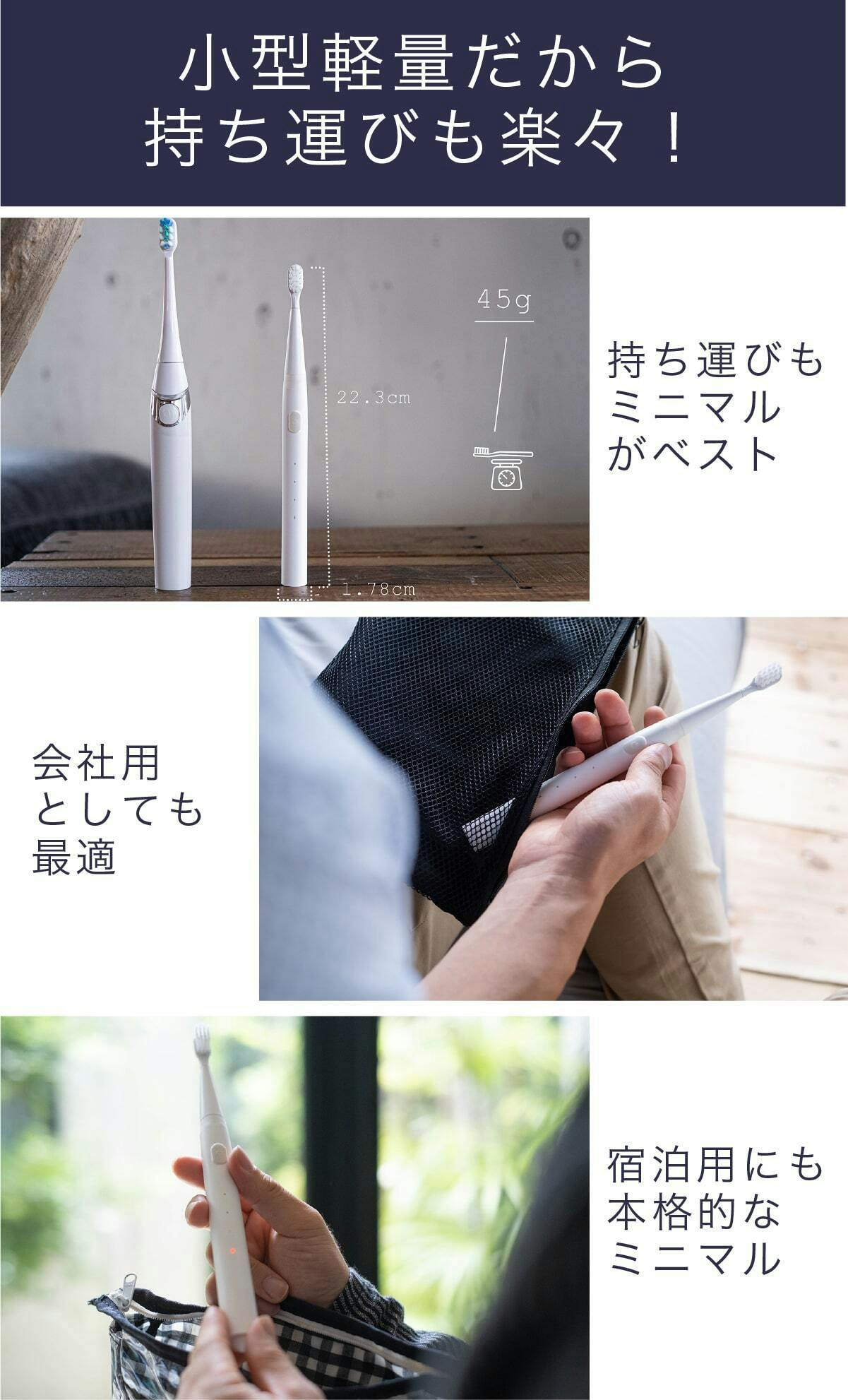 小型軽量だから
持ち運びも楽々！

45g

22.3cm

1.78cm

持ち運びも
ミニマル
がベスト

会社用
としても
最適

宿泊用にも
本格的な
ミニマル