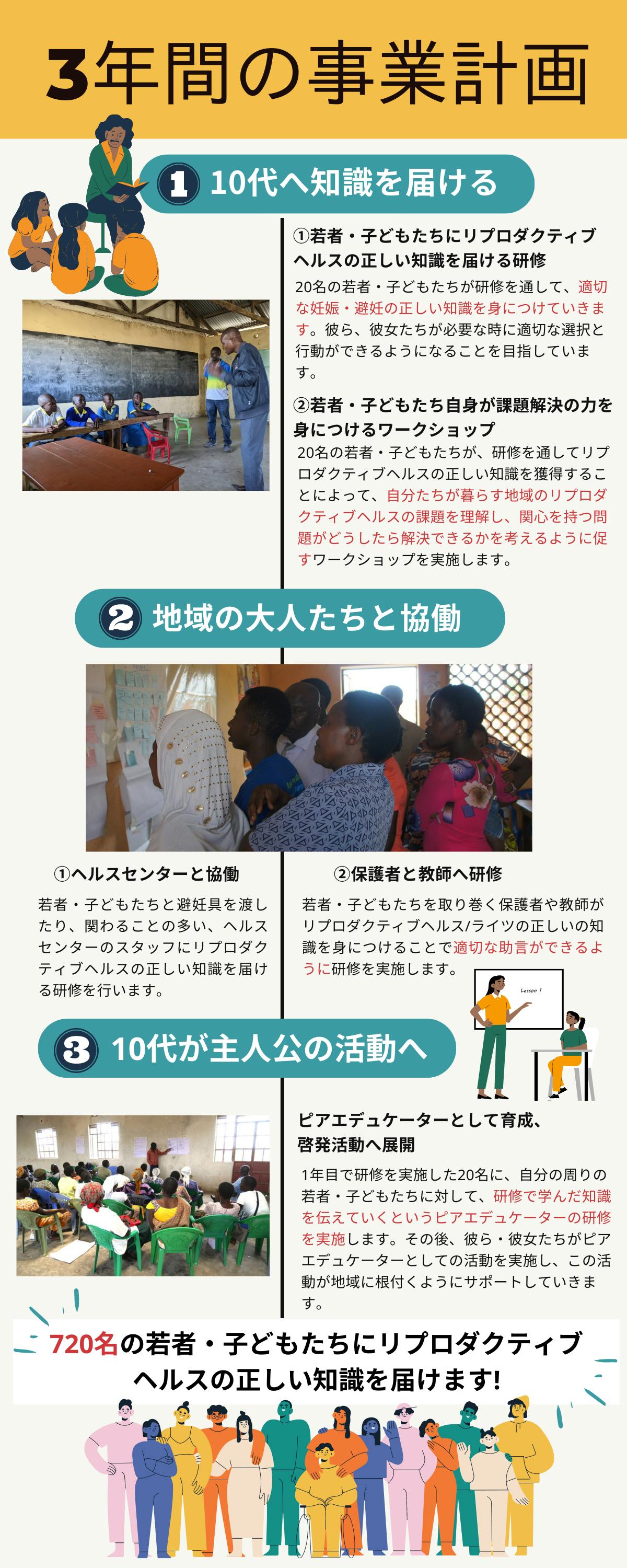 3年間の事業計画

1 10代へ知識を届ける

①若者・子どもたちにリプロダクティブヘルスの正しい知識を届ける研修

20名の若者・子どもたちが研修を通して、適切な妊娠・避妊の正しい知識を身につけていきます。彼ら、彼女たちが必要な時に適切な選択と行動ができるようになることを目指しています。

②若者・子どもたち自身が課題解決の力を身につけるワークショップ

20名の若者・子どもたちが、研修を通してリプロダクティブヘルスの正しい知識を獲得することによって、自分たちが暮らす地域のリプロダクティブヘルスの課題を理解し、関心を持つ問題がどうしたら解決できるかを考えるように促すワークショップを実施します。

2 地域の大人たちと協働

①ヘルスセンターと協働

若者・子どもたちと避妊具を渡したり、関わることの多い、ヘルスセンターのスタッフにリプロダクティブヘルスの正しい知識を届ける研修を行います。

②保護者と教師へ研修

若者・子どもたちを取り巻く保護者や教師がリプロダクティブヘルス/ライツの正しいの知識を身につけることで適切な助言ができるように研修を実施します。

Lesson 1

3 10代が主人公の活動へ

ピアエデュケーターとして育成、啓発活動へ展開

1年目で研修を実施した20名に、自分の周りの若者・子どもたちに対して、研修で学んだ知識を伝えていくというピアエデュケーターの研修を実施します。その後、彼ら・彼女たちがピアエデュケーターとしての活動を実施し、この活動が地域に根付くようにサポートしていきます。

720名の若者・子どもたちにリプロダクティブヘルスの正しい知識を届けます!