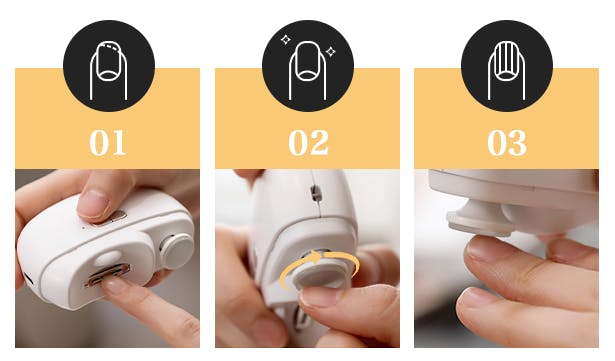 01

02

03