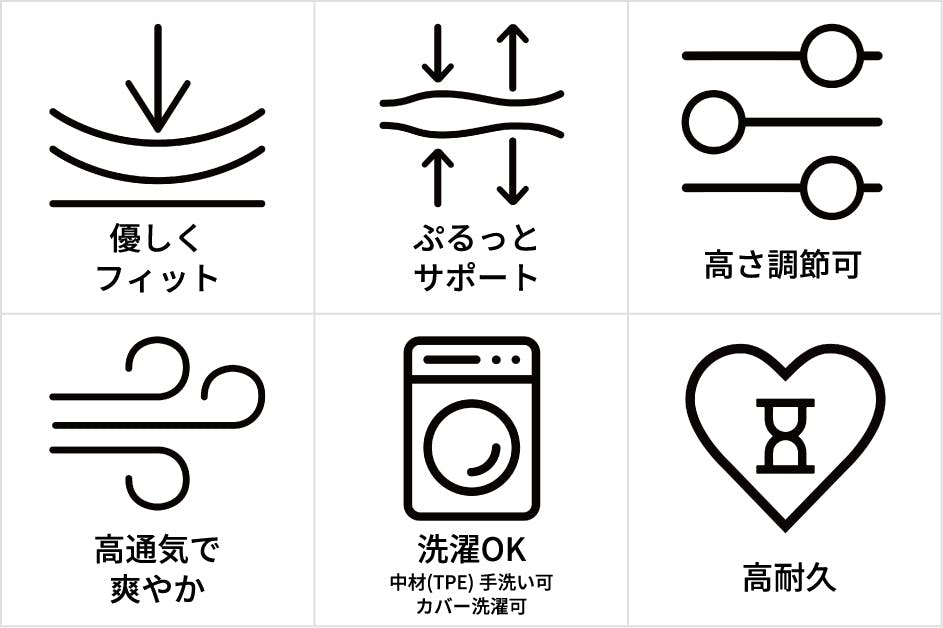 優しく
フィット

ぷるっと
サポート

高さ調節可

高通気で
爽やか

洗濯OK
中材(TPE) 手洗い可
カバー洗濯可

高耐久