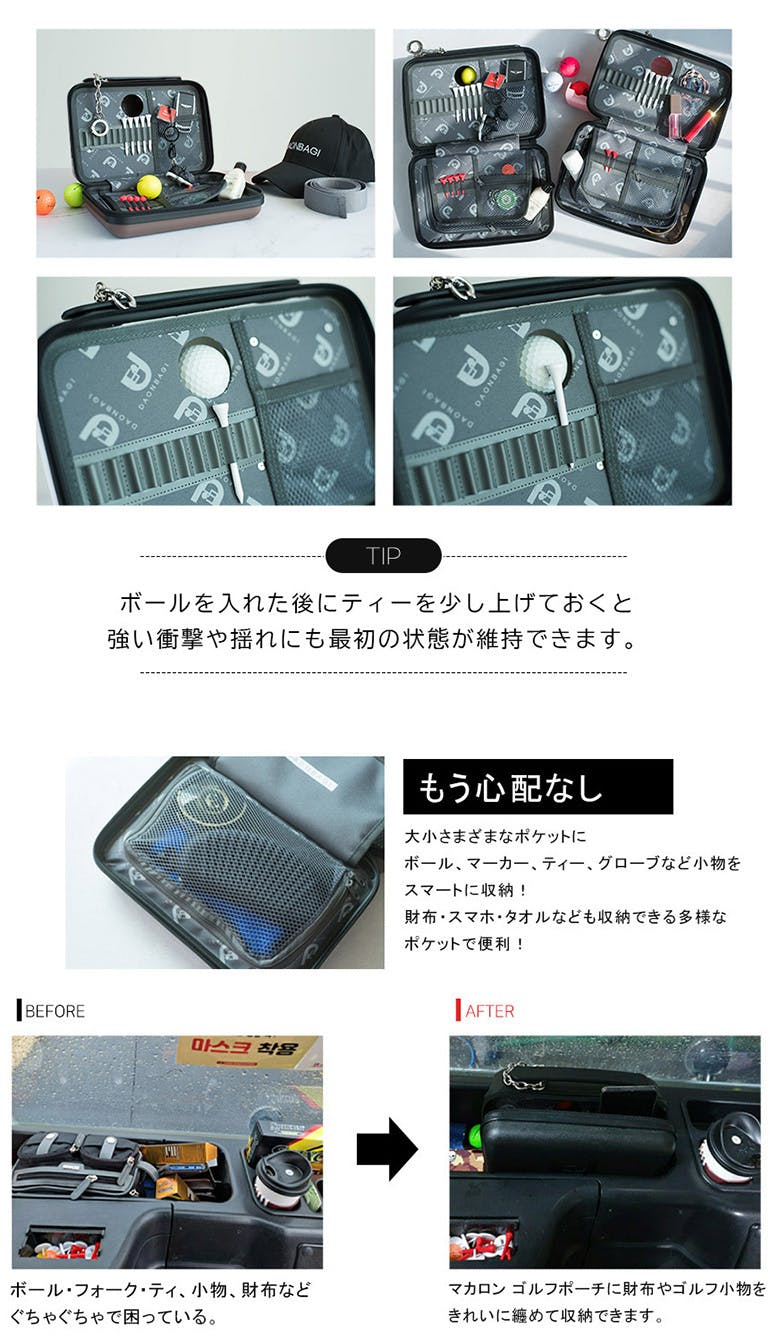 DAONBAGI

TIP

ボールを入れた後にティーを少し上げておくと
強い衝撃や揺れにも最初の状態が維持できます。

もう心配なし

大小さまざまなポケットに
ボール、マーカー、ティー、グローブなど小物を
スマートに収納！
財布・スマホ・タオルなども収納できる多様な
ポケットで便利！

BEFORE

마스크 착용

ボール・フォーク・ティ、小物、財布など
ぐちゃぐちゃで困っている。

AFTER

マカロン ゴルフポーチに財布やゴルフ小物を
きれいに纏めて収納できます。