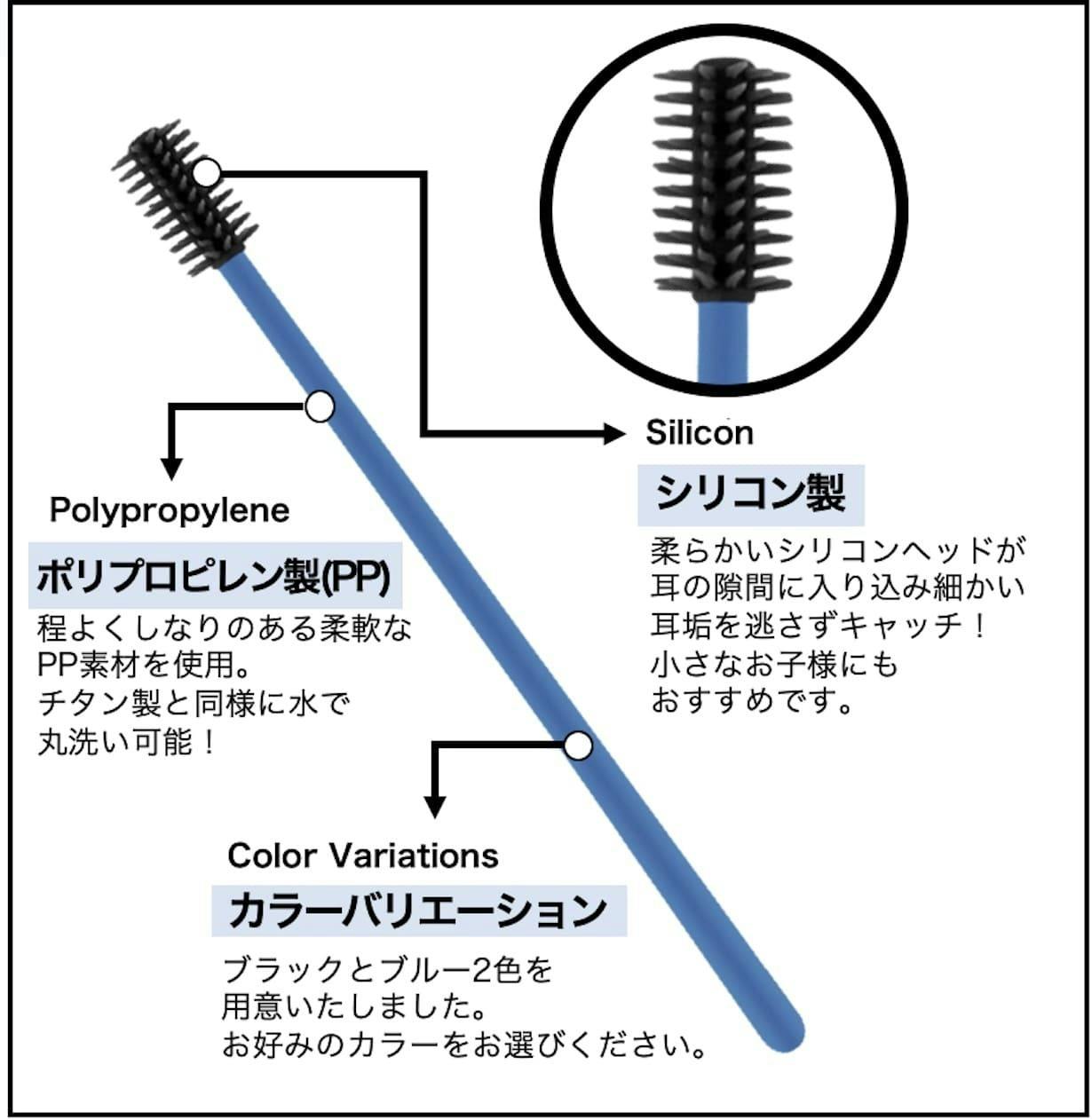 Silicon

シリコン製

柔らかいシリコンヘッドが
耳の隙間に入り込み細かい
耳垢を逃さずキャッチ！
小さなお子様にも
おすすめです。

Polypropylene

ポリプロピレン製(PP)

程よくしなりのある柔軟な
PP素材を使用。
チタン製と同様に水で
丸洗い可能！

Color Variations

カラーバリエーション

ブラックとブルー2色を
用意いたしました。
お好みのカラーをお選びください。