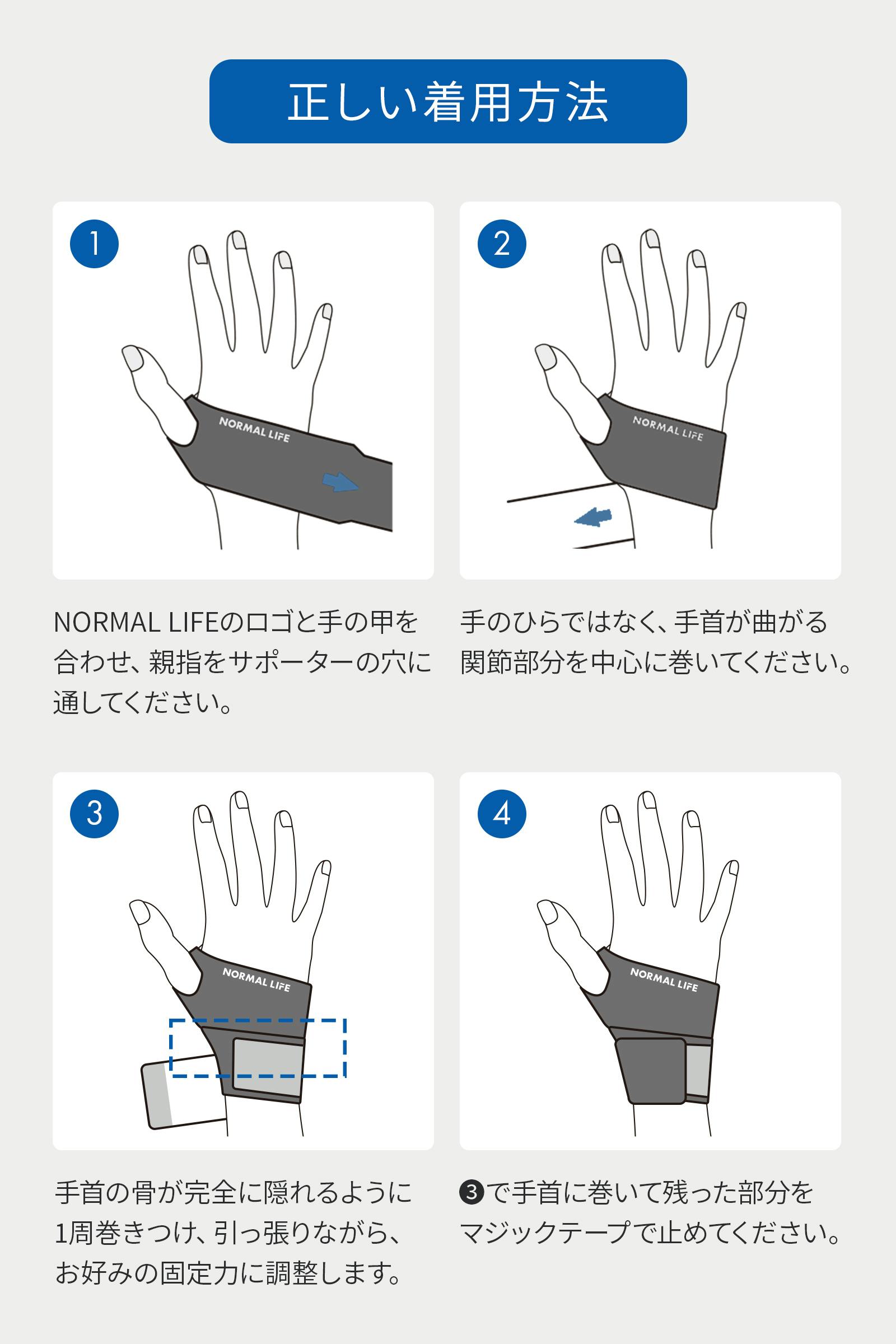 正しい着用方法

1

NORMAL LIFE

NORMAL LIFEのロゴと手の甲を合わせ、親指をサポーターの穴に通してください。

2

NORMAL LIFE

手のひらではなく、手首が曲がる関節部分を中心に巻いてください。

3

NORMAL LIFE

手首の骨が完全に隠れるように1周巻きつけ、引っ張りながら、お好みの固定力に調整します。

4

NORMAL LIFE

❸で手首に巻いて残った部分をマジックテープで止めてください。