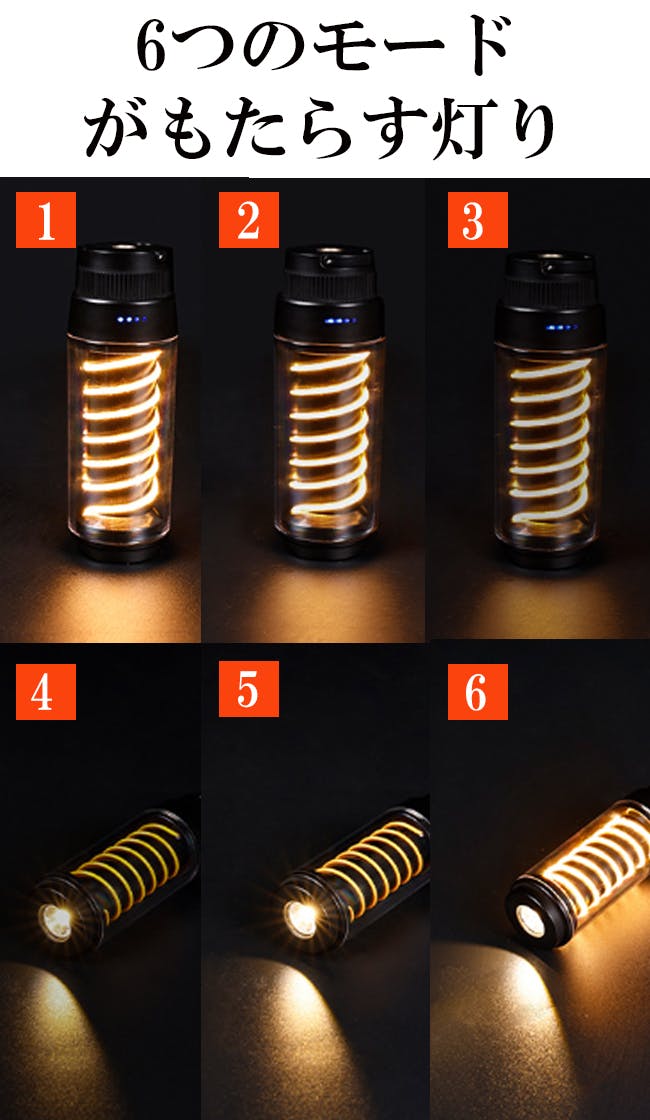 6つのモード
がもたらす灯り

1

2

3

4

5

6