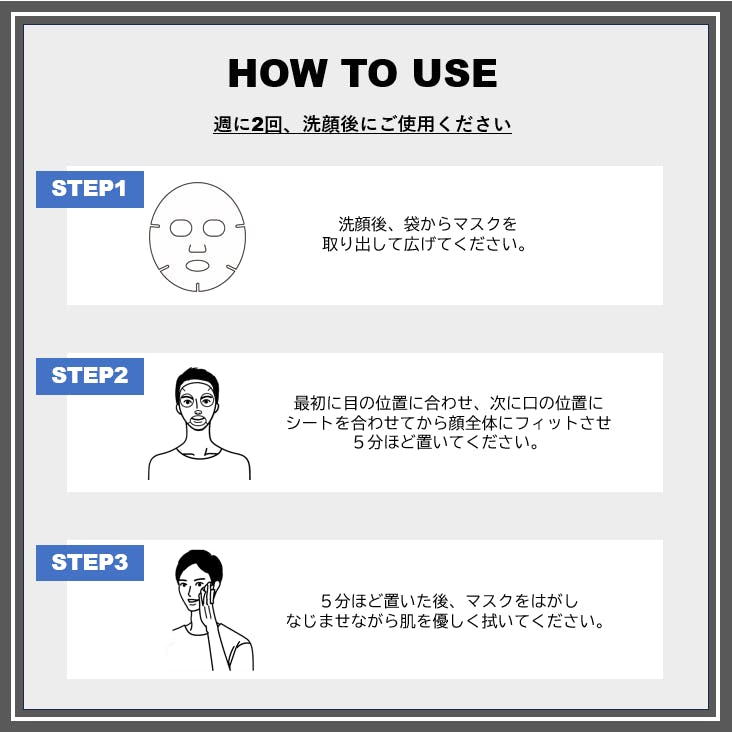 HOW TO USE

週に2回、洗顔後にご使用ください

STEP1

洗顔後、袋からマスクを取り出して広げてください。

STEP2

最初に目の位置に合わせ、次に口の位置にシートを合わせてから顔全体にフィットさせ５分ほど置いてください。

STEP3

５分ほど置いた後、マスクをはがしなじませながら肌を優しく拭いてください。