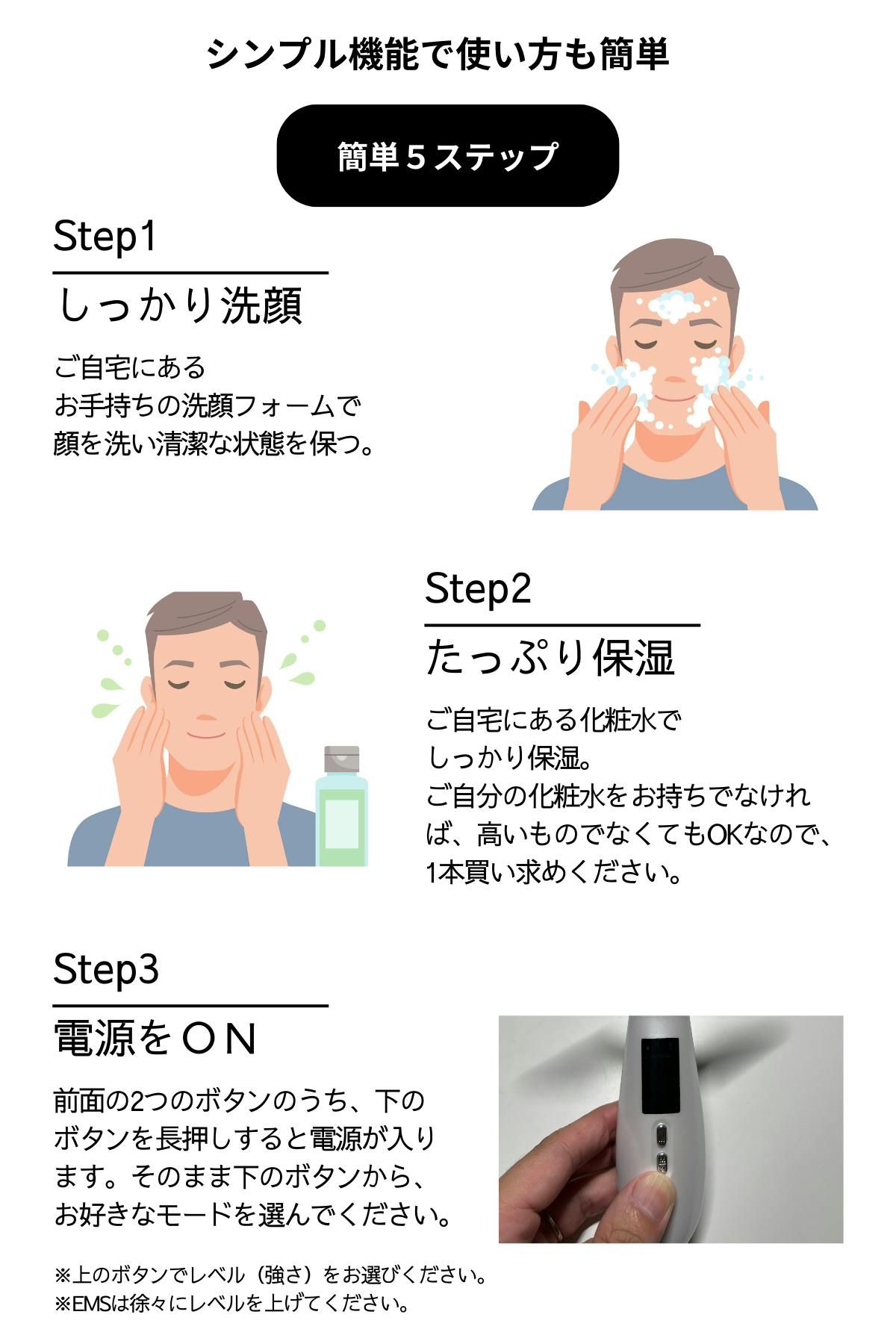 シンプル機能で使い方も簡単

簡単５ステップ

Step1

しっかり洗顔

ご自宅にある
お手持ちの洗顔フォームで
顔を洗い清潔な状態を保つ。

Step2

たっぷり保湿

ご自宅にある化粧水で
しっかり保湿。
ご自分の化粧水をお持ちでなければ、高いものでなくてもOKなので、1本買い求めください。

Step3

電源をＯＮ

前面の2つのボタンのうち、下のボタンを長押しすると電源が入ります。そのまま下のボタンから、お好きなモードを選んでください。

※上のボタンでレベル（強さ）をお選びください。
※EMSは徐々にレベルを上げてください。