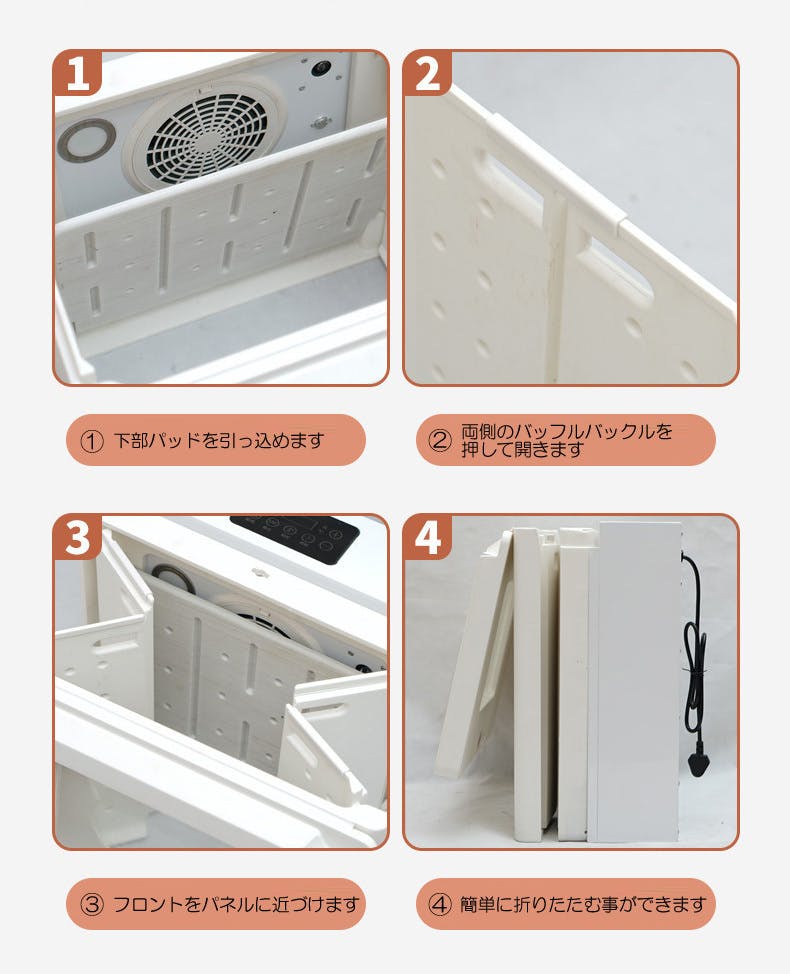 1

2

① 下部パッドを引っ込めます

② 両側のバッフルバックルを押して開きます

3

4

③ フロントをパネルに近づけます

④ 簡単に折りたたむ事ができます