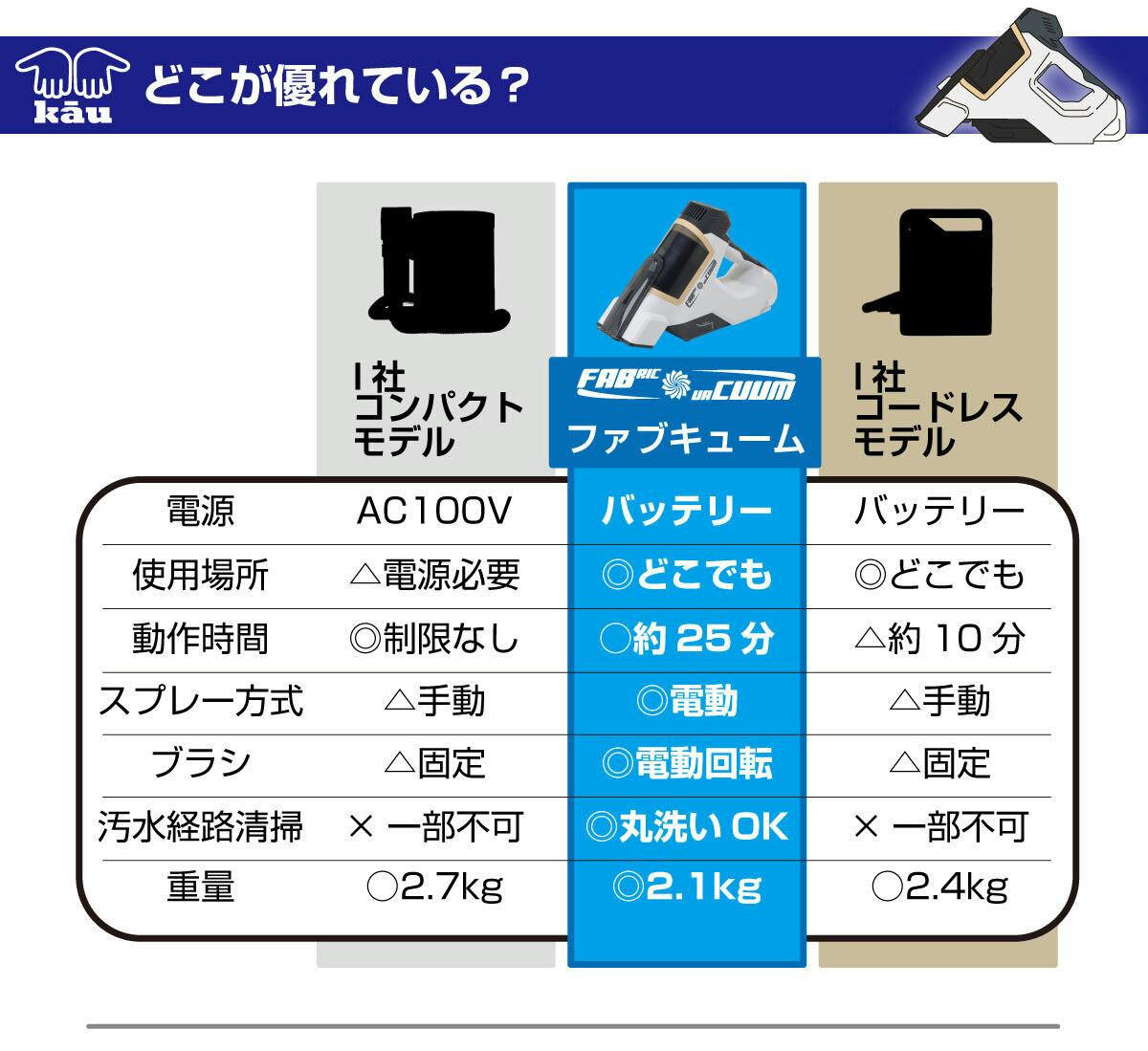 kāu どこが優れている？

| | I社 コンパクトモデル | FABRIC VACUUM ファブキューム | I社 コードレスモデル |
|---|---|---|---|
| 電源 | AC100V | バッテリー | バッテリー |
| 使用場所 | △電源必要 | ◎どこでも | ◎どこでも |
| 動作時間 | ◎制限なし | ○約 25 分 | △約 10 分 |
| スプレー方式 | △手動 | ◎電動 | △手動 |
| ブラシ | △固定 | ◎電動回転 | △固定 |
| 汚水経路清掃 | × 一部不可 | ◎丸洗い OK | × 一部不可 |
| 重量 | ○2.7kg | ◎2.1kg | ○2.4kg |