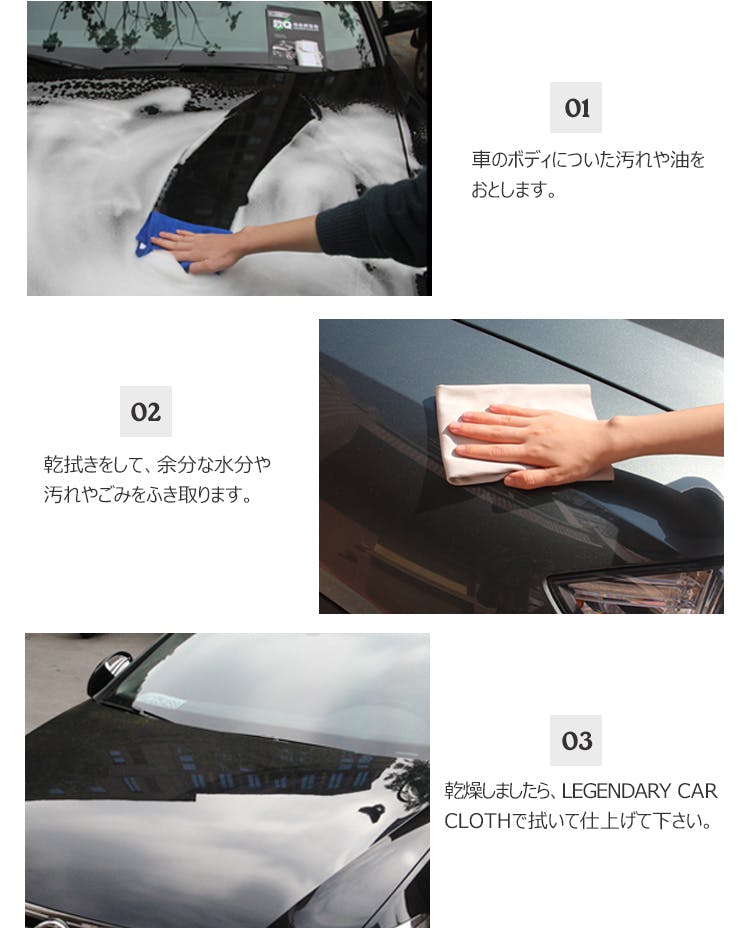 01

車のボディについた汚れや油をおとします。

02

乾拭きをして、余分な水分や汚れやごみをふき取ります。

03

乾燥しましたら、LEGENDARY CAR CLOTHで拭いて仕上げて下さい。