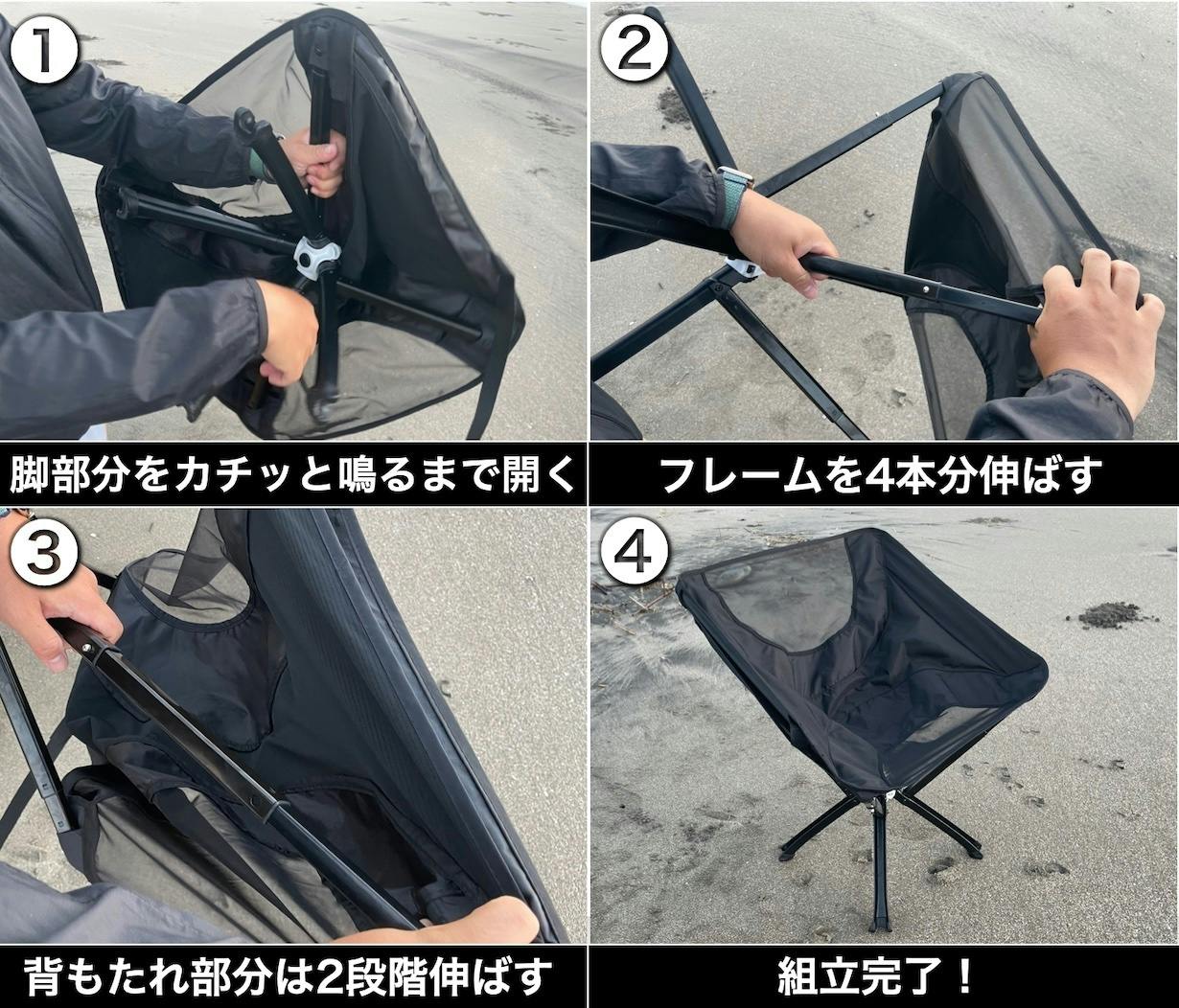 ①

脚部分をカチッと鳴るまで開く

②

フレームを4本分伸ばす

③

背もたれ部分は2段階伸ばす

④

組立完了！