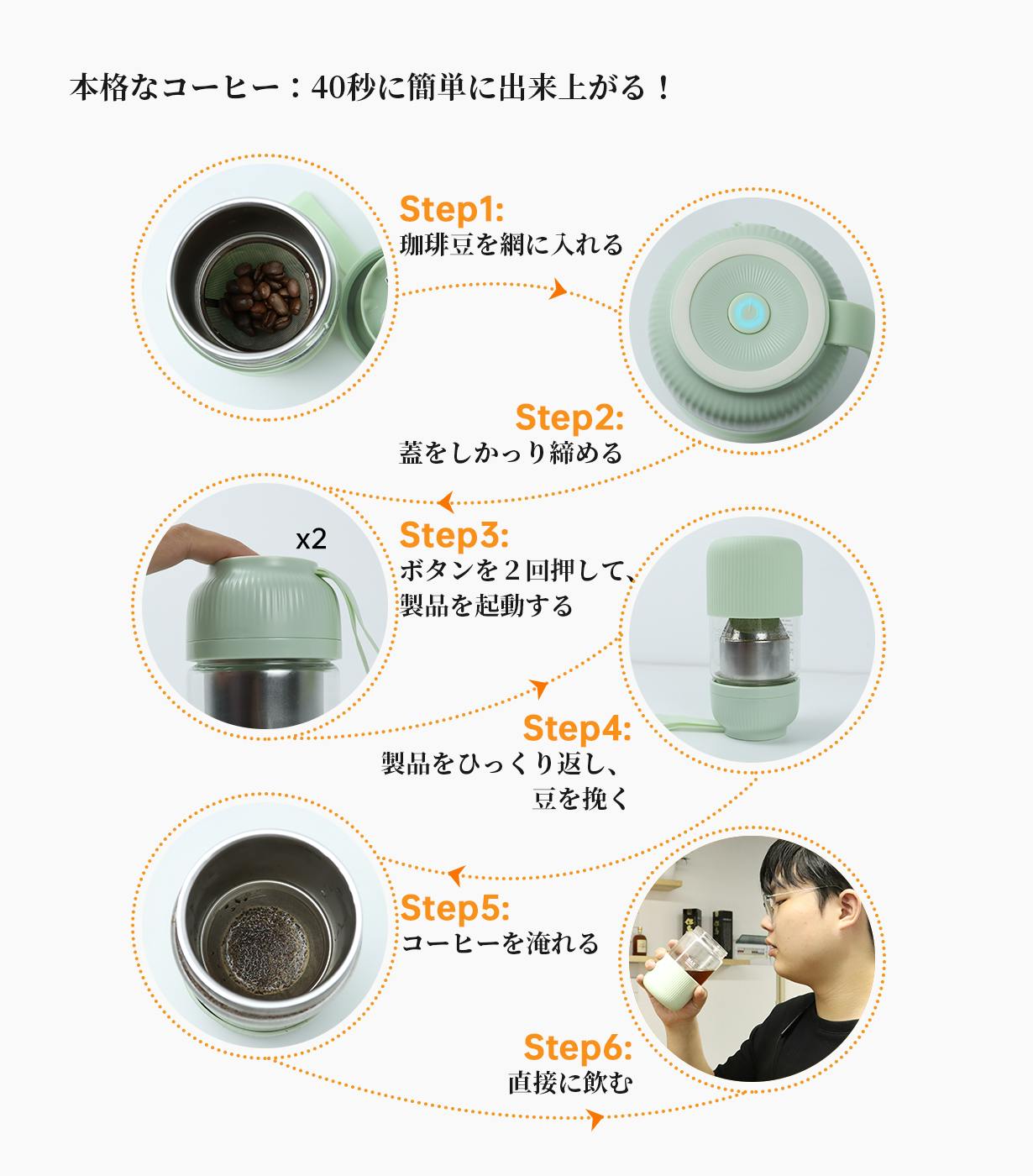 本格なコーヒー：40秒に簡単に出来上がる！

Step1:
珈琲豆を網に入れる

Step2:
蓋をしかっり締める

x2

Step3:
ボタンを２回押して、製品を起動する

Step4:
製品をひっくり返し、豆を挽く

Step5:
コーヒーを淹れる

Step6:
直接に飲む