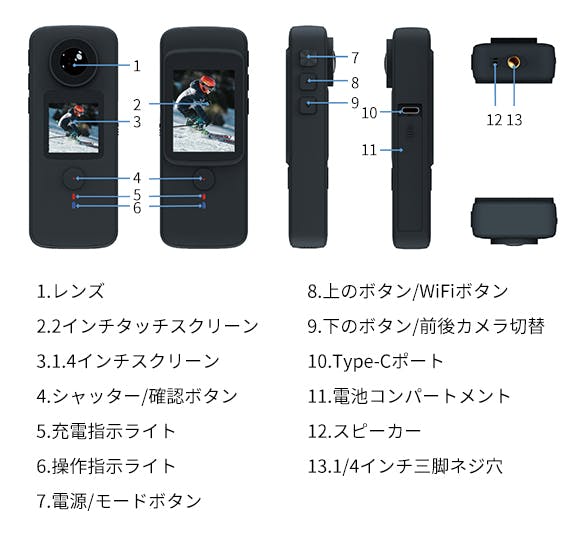 1
2
3
4
5
6
7
8
9
10
11
12 13

1.レンズ
2.2インチタッチスクリーン
3.1.4インチスクリーン
4.シャッター/確認ボタン
5.充電指示ライト
6.操作指示ライト
7.電源/モードボタン

8.上のボタン/WiFiボタン
9.下のボタン/前後カメラ切替
10.Type-Cポート
11.電池コンパートメント
12.スピーカー
13.1/4インチ三脚ネジ穴