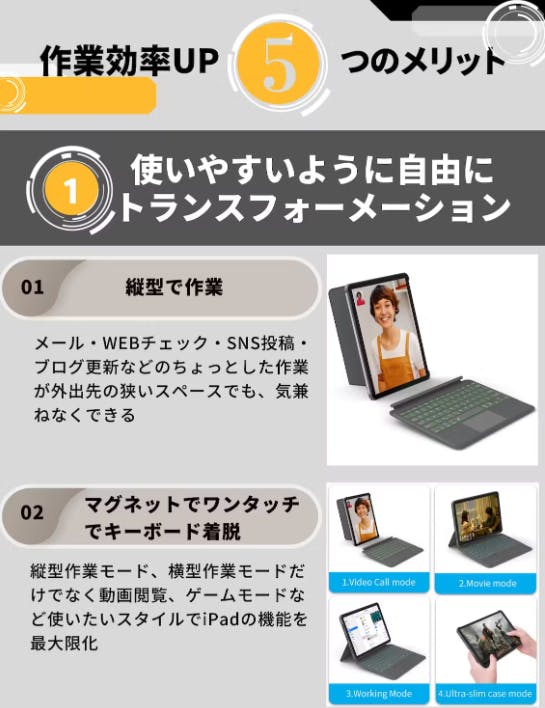 作業効率UP 5 つのメリット

1 使いやすいように自由にトランスフォーメーション

01 縦型で作業

メール・WEBチェック・SNS投稿・ブログ更新などのちょっとした作業が外出先の狭いスペースでも、気兼ねなくできる

02 マグネットでワンタッチでキーボード着脱

縦型作業モード、横型作業モードだけでなく動画閲覧、ゲームモードなど使いたいスタイルでiPadの機能を最大限化

1.Video Call mode
2.Movie mode
3.Working Mode
4.Ultra-slim case mode