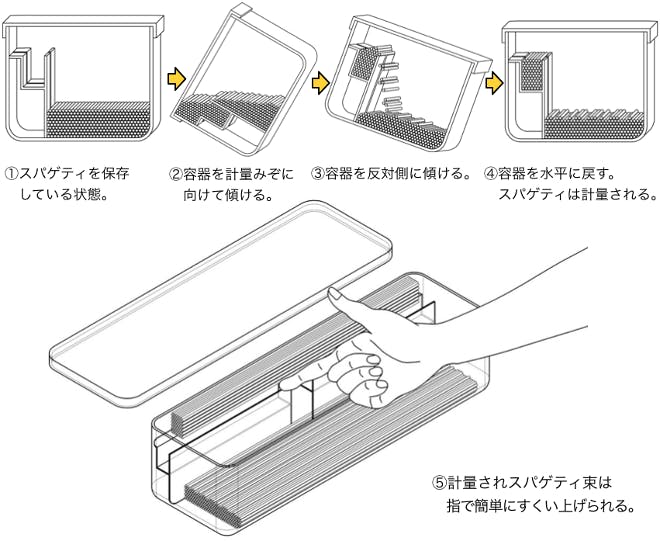 ①スパゲティを保存している状態。

②容器を計量みぞに向けて傾ける。

③容器を反対側に傾ける。

④容器を水平に戻す。スパゲティは計量される。

⑤計量されスパゲティ束は指で簡単にすくい上げられる。