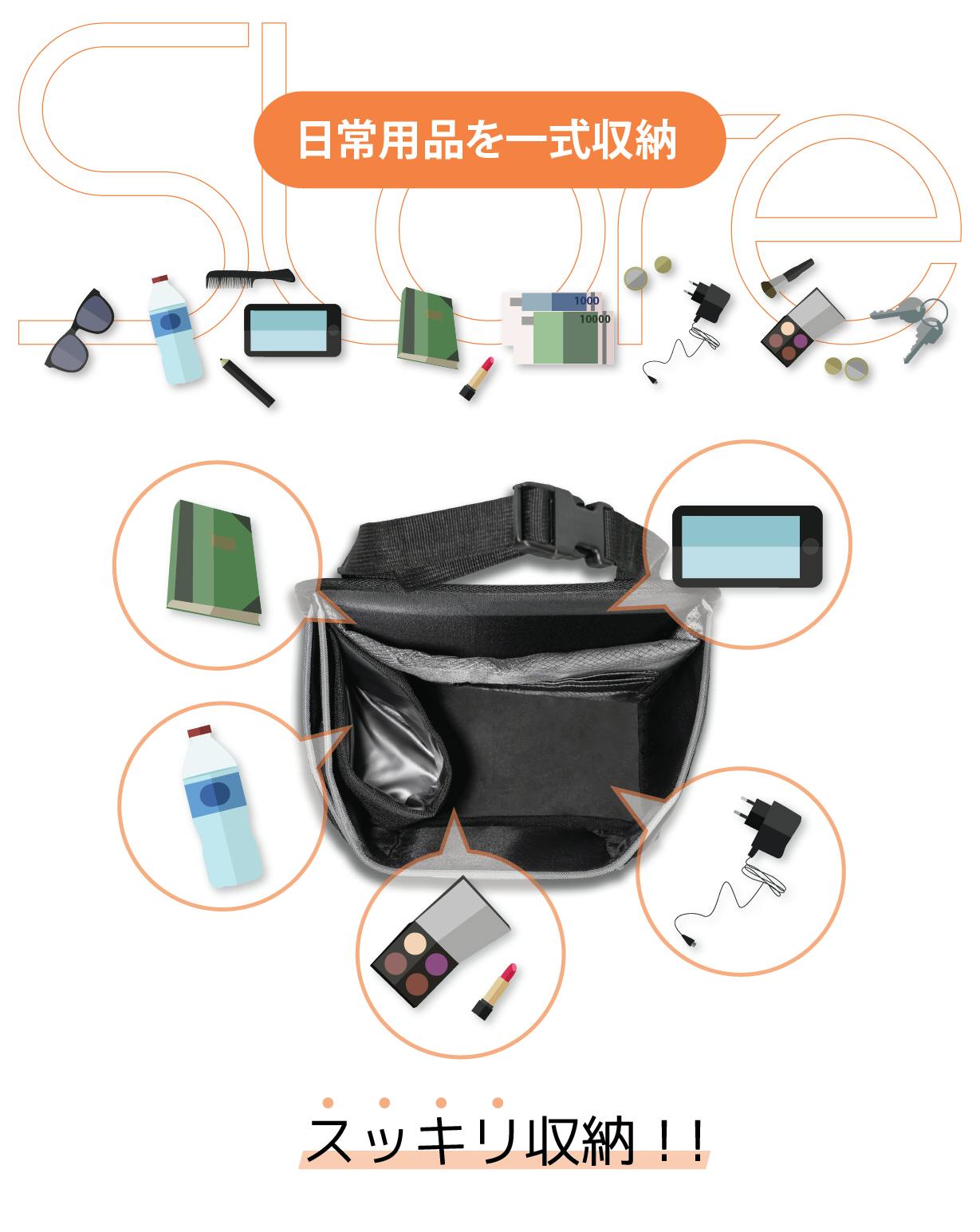 Store

日常用品を一式収納

1000
10000

スッキリ収納!!