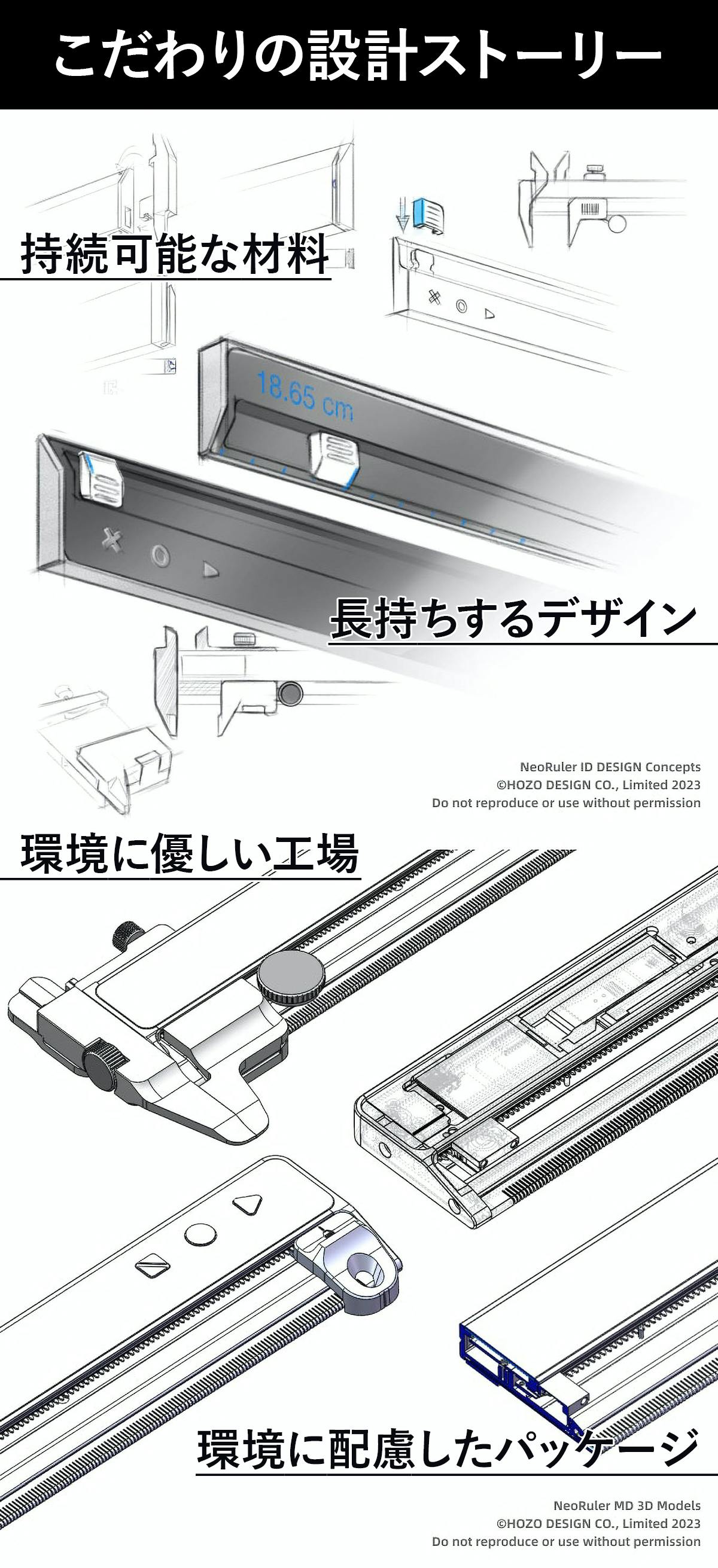 こだわりの設計ストーリー

持続可能な材料

18.65 cm

長持ちするデザイン

NeoRuler ID DESIGN Concepts
©HOZO DESIGN CO., Limited 2023
Do not reproduce or use without permission

環境に優しい工場

環境に配慮したパッケージ

NeoRuler MD 3D Models
©HOZO DESIGN CO., Limited 2023
Do not reproduce or use without permission