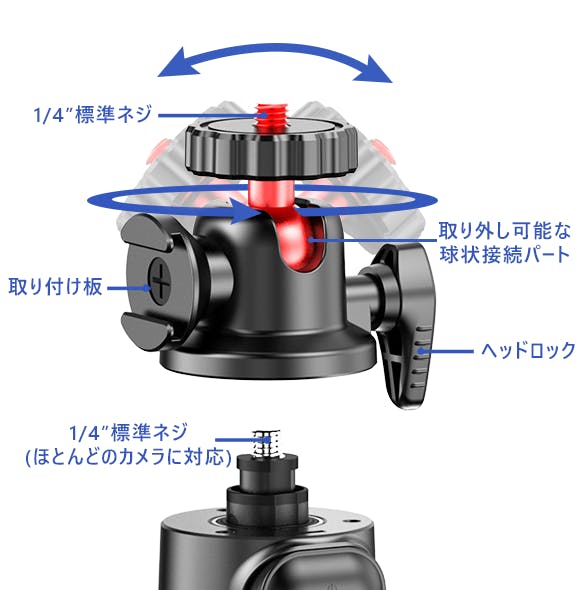 1/4″標準ネジ

取り外し可能な球状接続パート

取り付け板

ヘッドロック

1/4″標準ネジ
(ほとんどのカメラに対応)