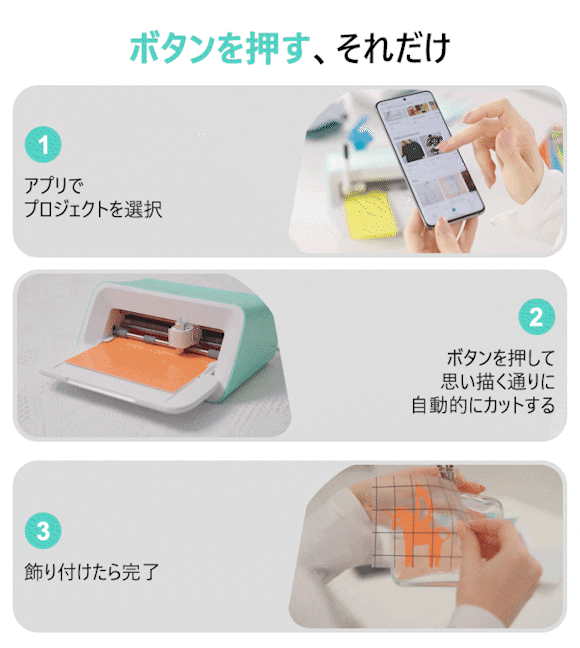 ボタンを押す、それだけ

1

アプリで
プロジェクトを選択

2

ボタンを押して
思い描く通りに
自動的にカットする

3

飾り付けたら完了