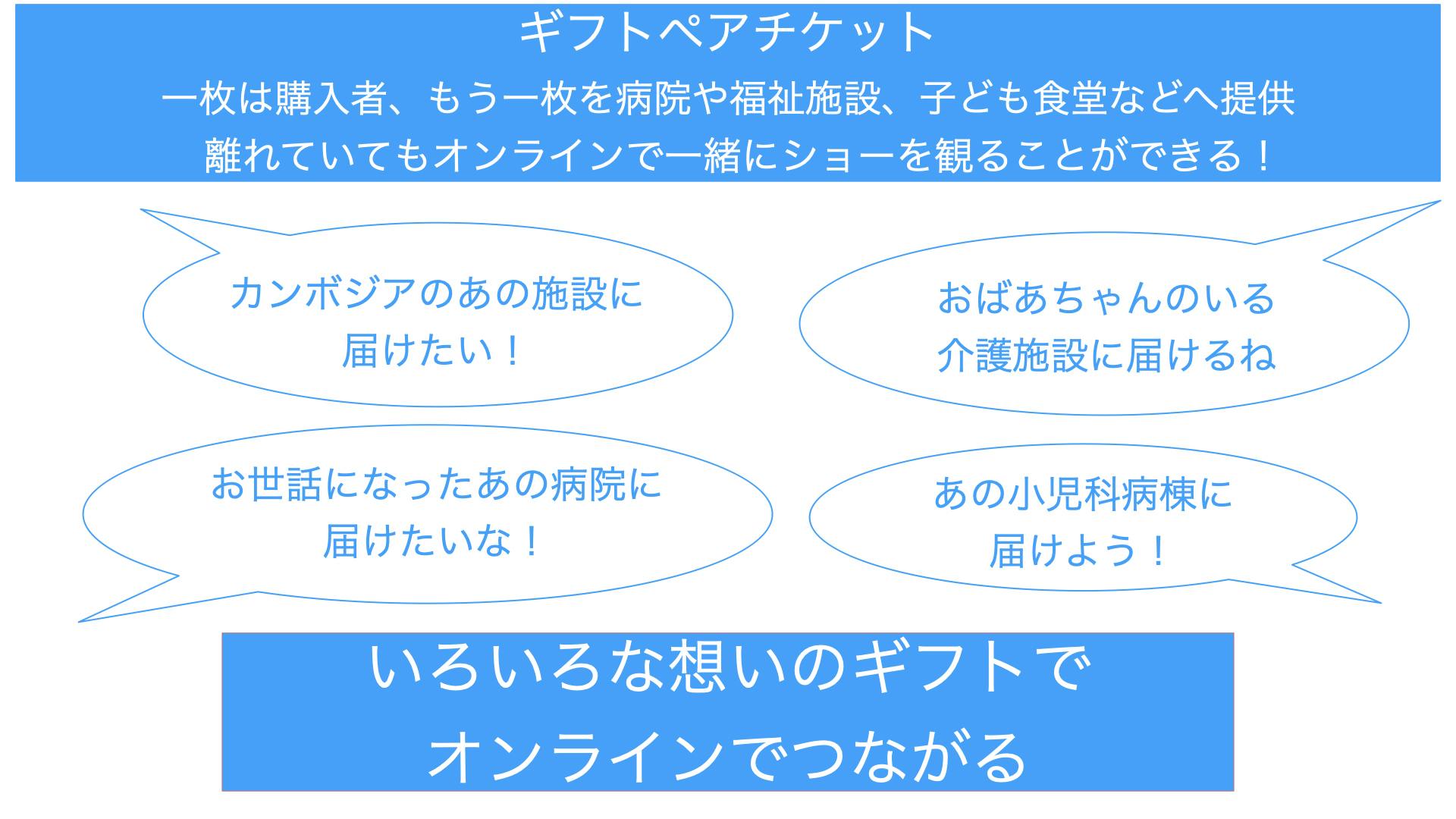 ギフトペアチケット
一枚は購入者、もう一枚を病院や福祉施設、子ども食堂などへ提供
離れていてもオンラインで一緒にショーを観ることができる！

カンボジアのあの施設に
届けたい！

おばあちゃんのいる
介護施設に届けるね

お世話になったあの病院に
届けたいな！

あの小児科病棟に
届けよう！

いろいろな想いのギフトで
オンラインでつながる