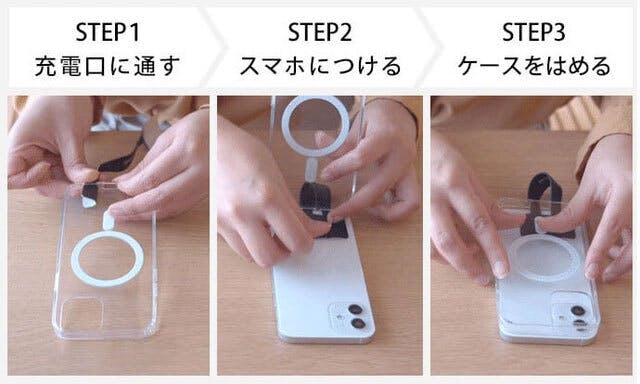 STEP1
充電口に通す

STEP2
スマホにつける

STEP3
ケースをはめる