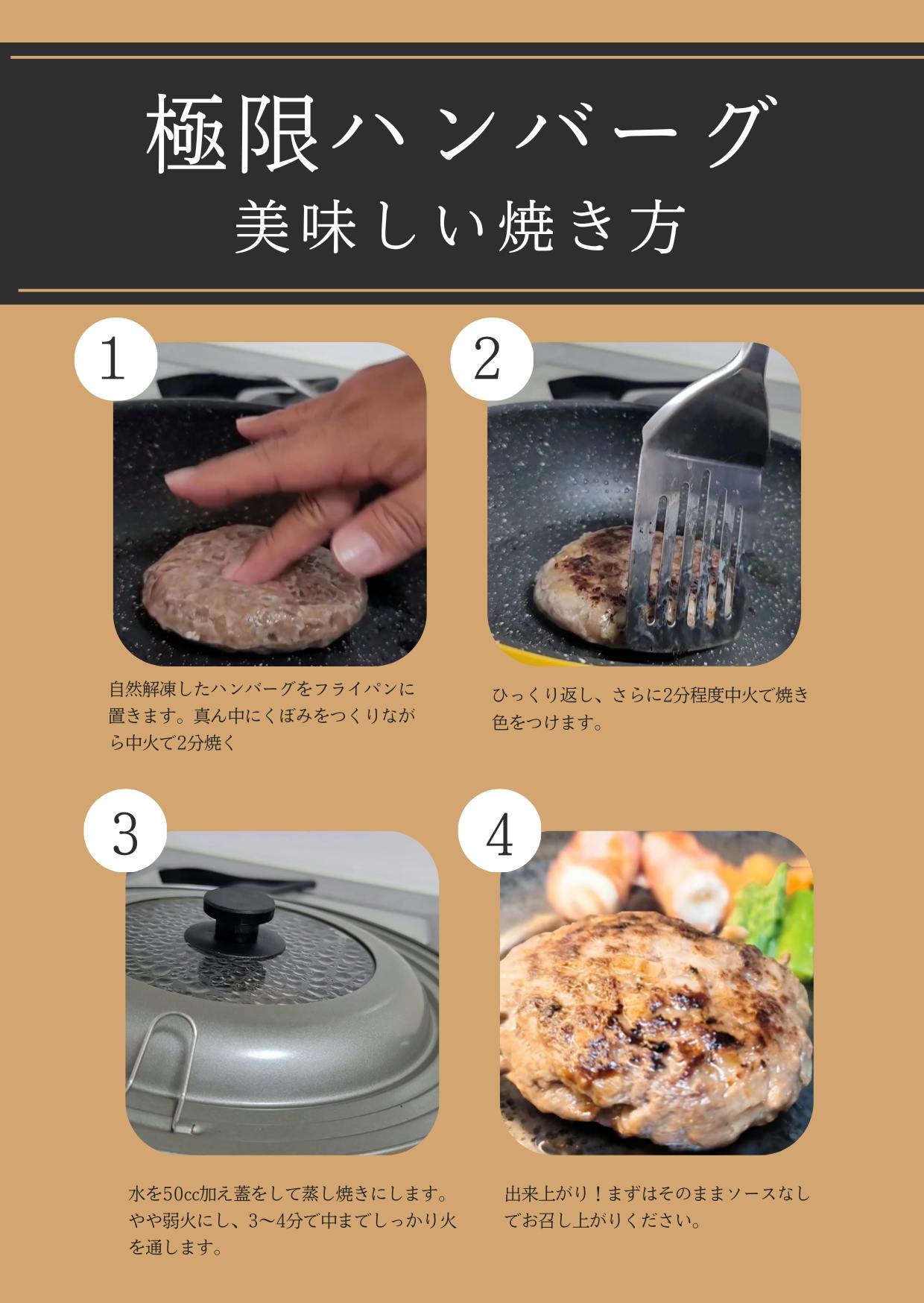 極限ハンバーグ
美味しい焼き方

1

自然解凍したハンバーグをフライパンに置きます。真ん中にくぼみをつくりながら中火で2分焼く

2

ひっくり返し、さらに2分程度中火で焼き色をつけます。

3

水を50cc加え蓋をして蒸し焼きにします。やや弱火にし、3〜4分で中までしっかり火を通します。

4

出来上がり！まずはそのままソースなしでお召し上がりください。