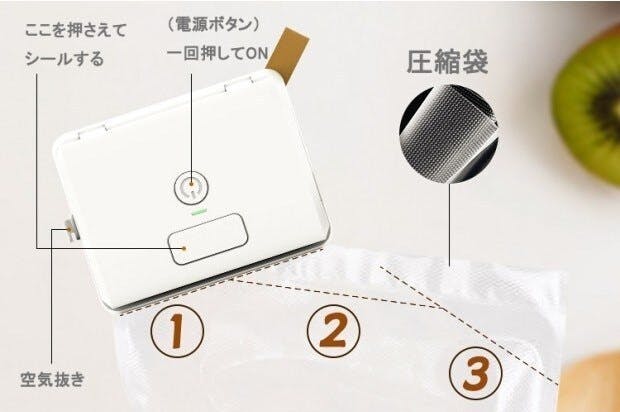 ここを押さえて
シールする

（電源ボタン）
一回押してON

圧縮袋

1

2

3

空気抜き