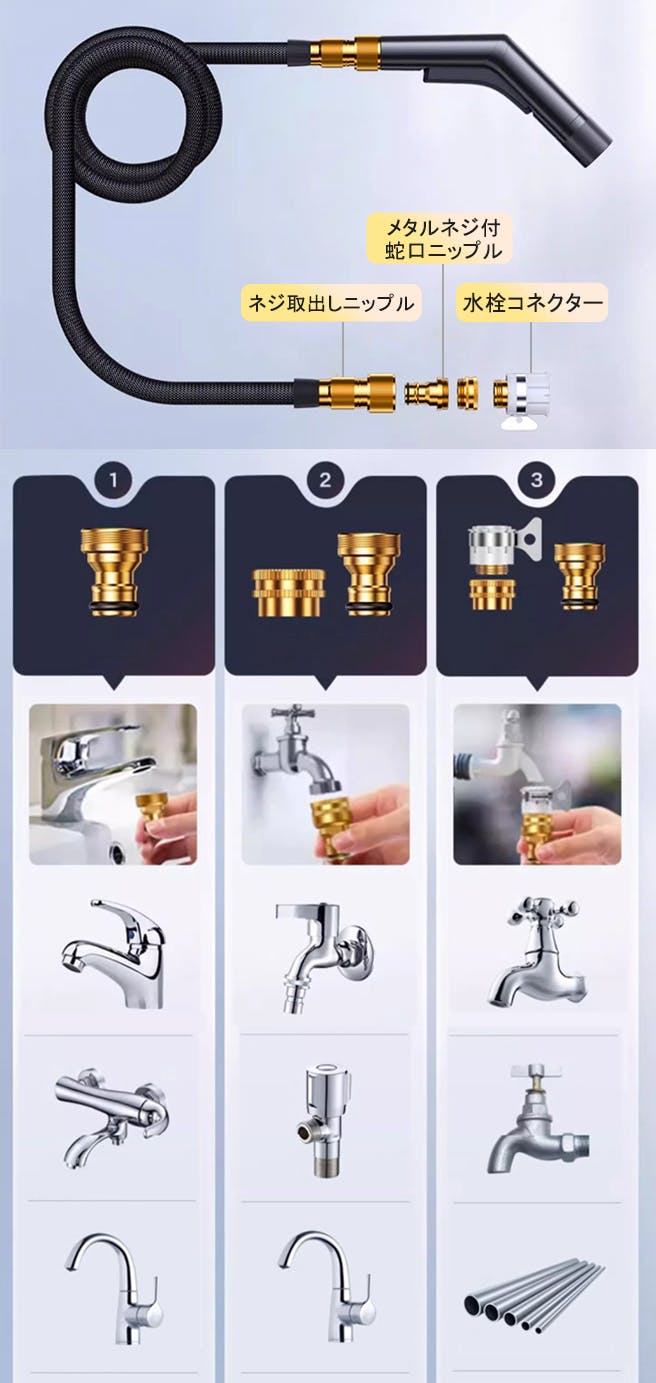 メタルネジ付
蛇口ニップル

ネジ取出しニップル

水栓コネクター

1

2

3