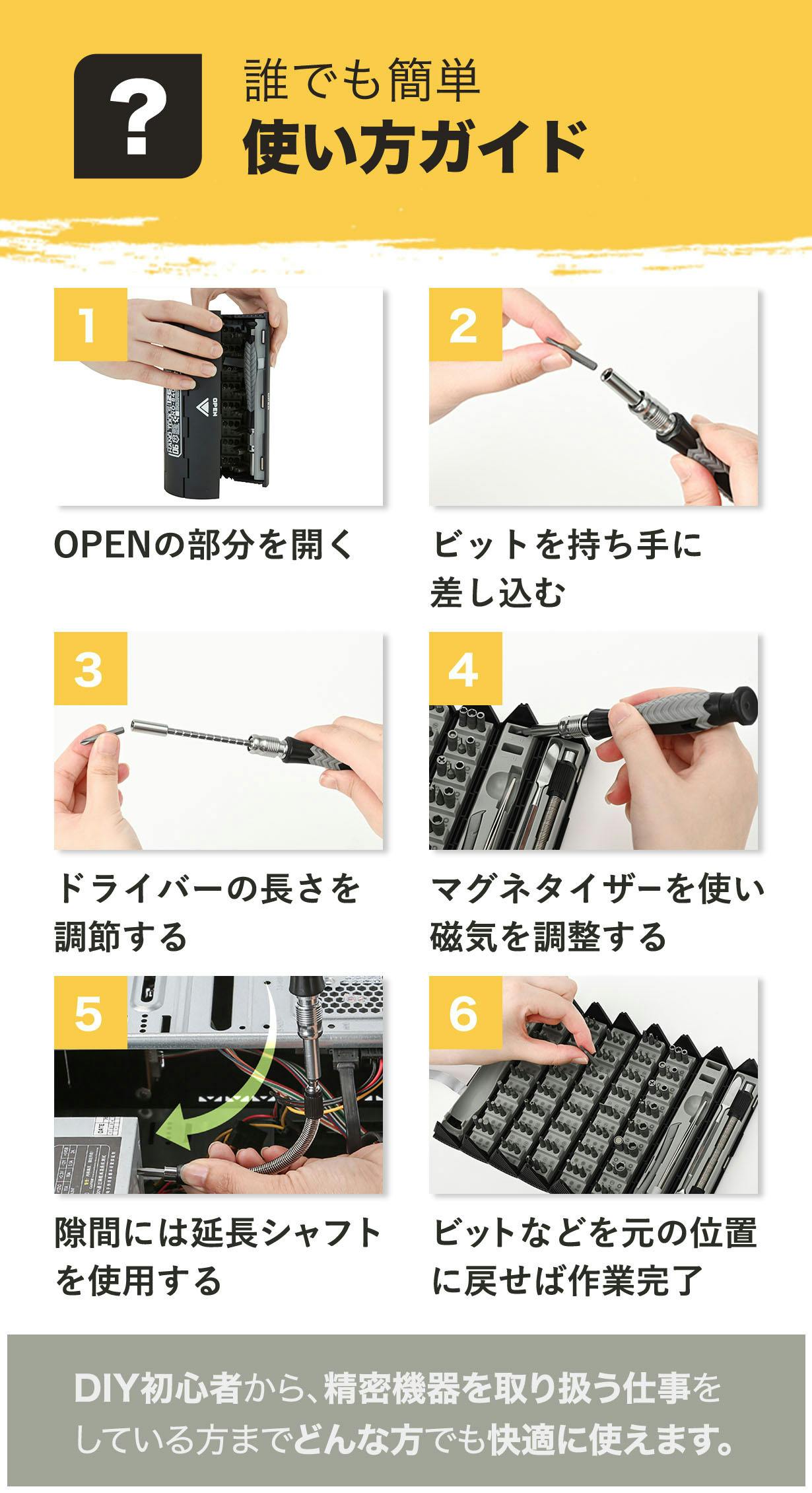 ?

誰でも簡単
使い方ガイド

1
OPEN
OPENの部分を開く

2
ビットを持ち手に差し込む

3
ドライバーの長さを調節する

4
マグネタイザーを使い磁気を調整する

5
隙間には延長シャフトを使用する

6
ビットなどを元の位置に戻せば作業完了

DIY初心者から、精密機器を取り扱う仕事をしている方までどんな方でも快適に使えます。