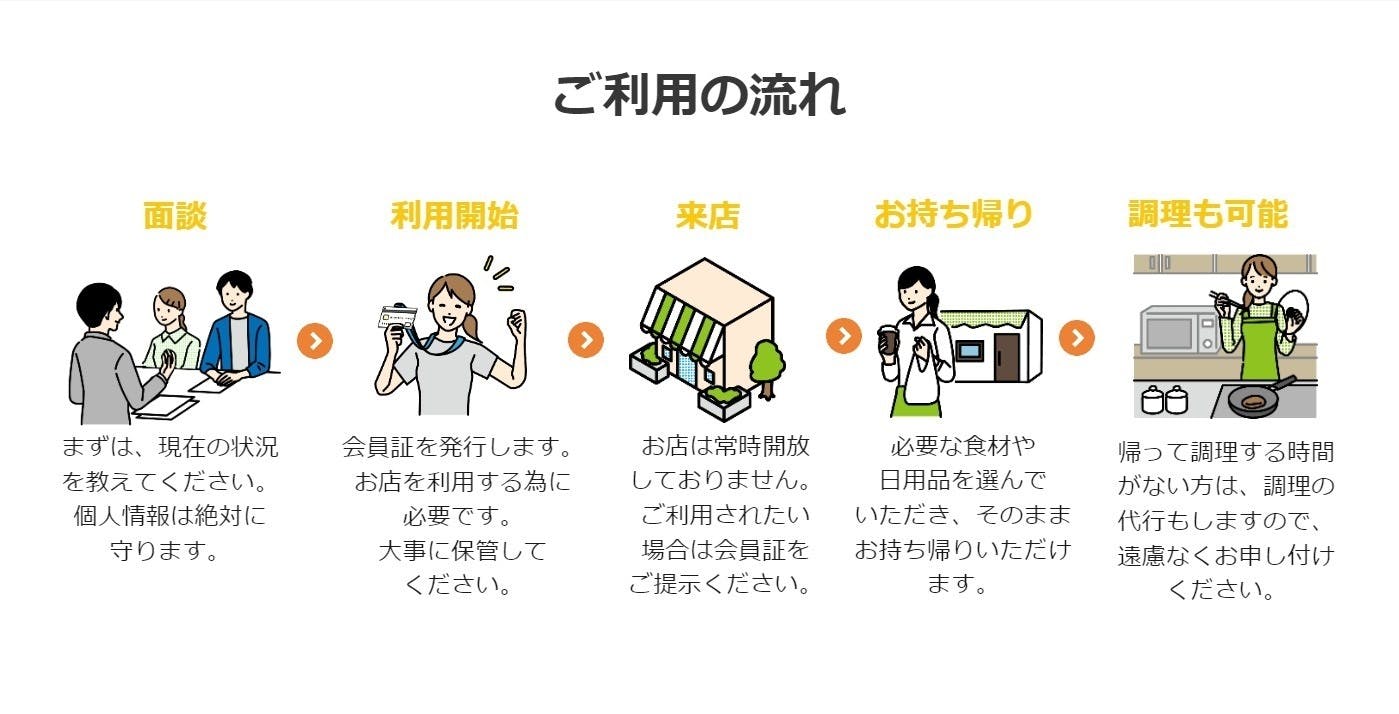 ご利用の流れ

面談

まずは、現在の状況を教えてください。個人情報は絶対に守ります。

利用開始

会員証を発行します。お店を利用する為に必要です。大事に保管してください。

来店

お店は常時開放しておりません。ご利用されたい場合は会員証をご提示ください。

お持ち帰り

必要な食材や日用品を選んでいただき、そのままお持ち帰りいただけます。

調理も可能

帰って調理する時間がない方は、調理の代行もしますので、遠慮なくお申し付けください。