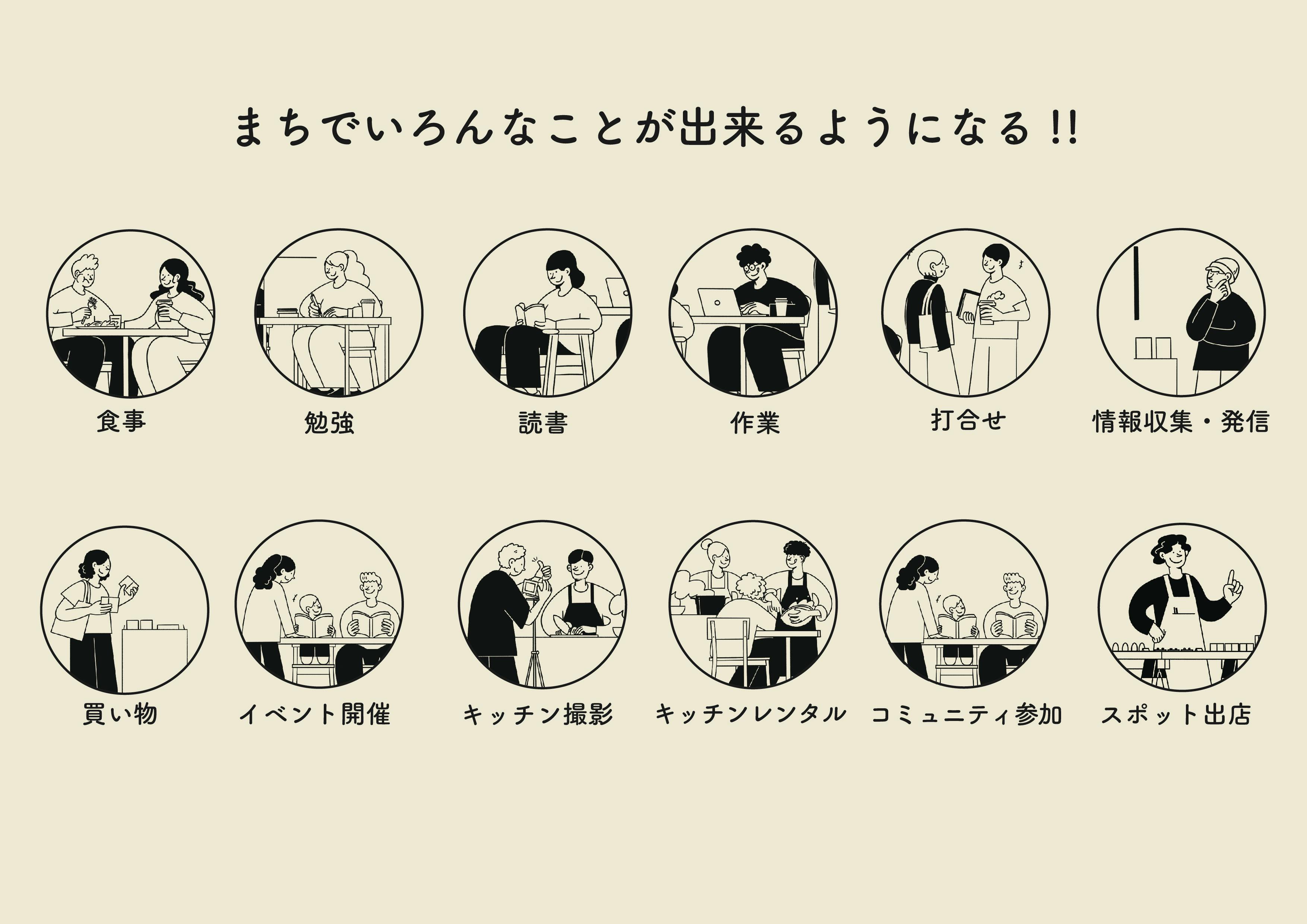 まちでいろんなことが出来るようになる!!

食事

勉強

読書

作業

打合せ

情報収集・発信

買い物

イベント開催

キッチン撮影

キッチンレンタル

コミュニティ参加

スポット出店