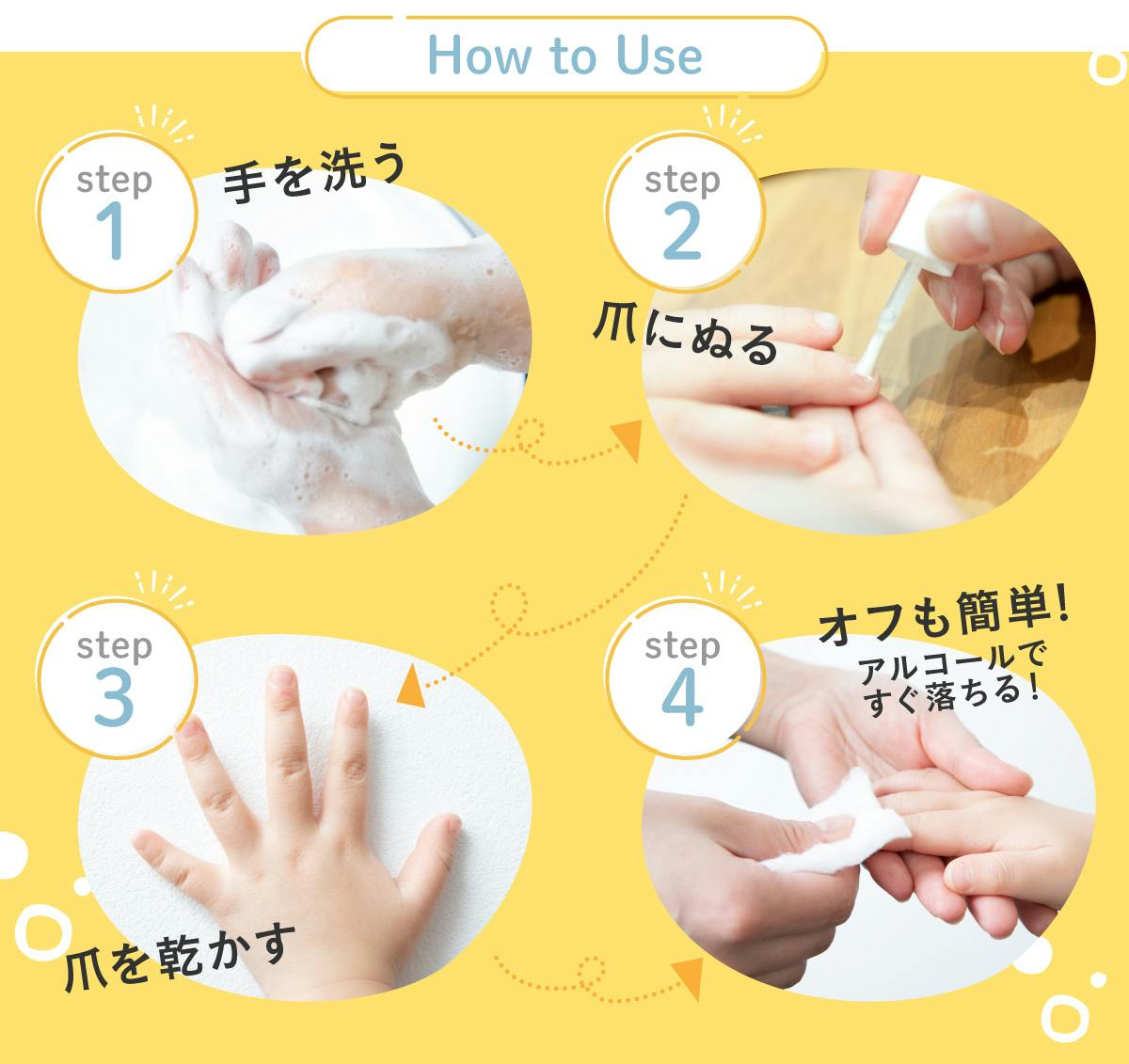 How to Use

step
1
手を洗う

step
2
爪にぬる

step
3
爪を乾かす

step
4
オフも簡単!
アルコールですぐ落ちる!