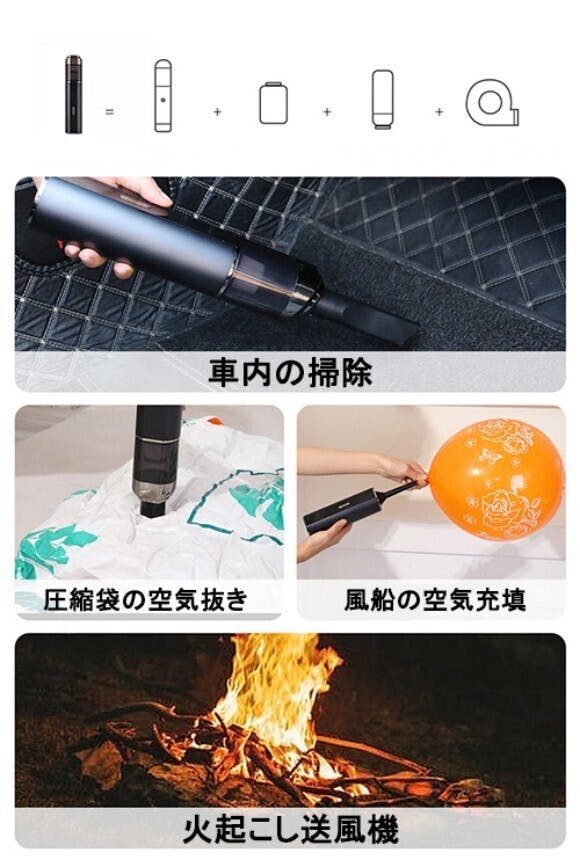 = + + +

車内の掃除

圧縮袋の空気抜き

風船の空気充填

火起こし送風機