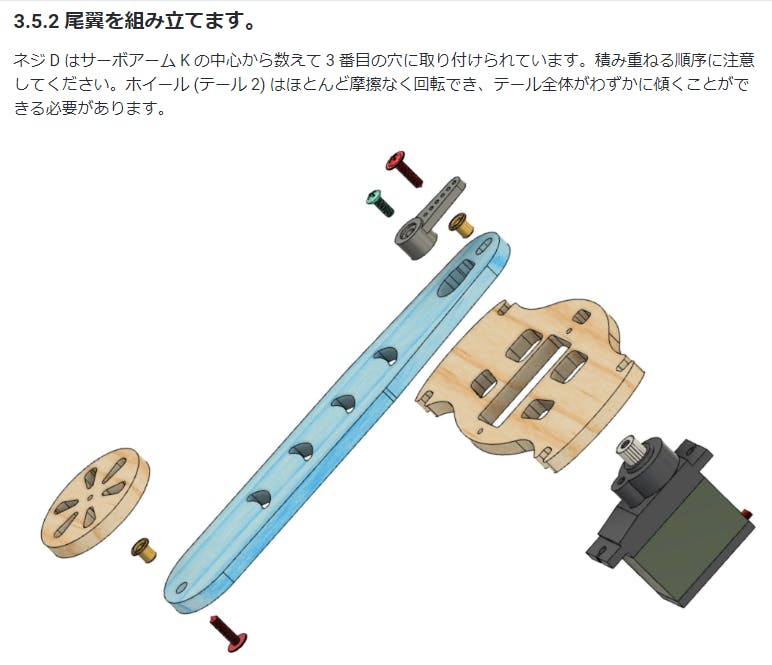 3.5.2 尾翼を組み立てます。

ネジ D はサーボアーム K の中心から数えて 3 番目の穴に取り付けられています。積み重ねる順序に注意してください。ホイール (テール 2) はほとんど摩擦なく回転でき、テール全体がわずかに傾くことができる必要があります。