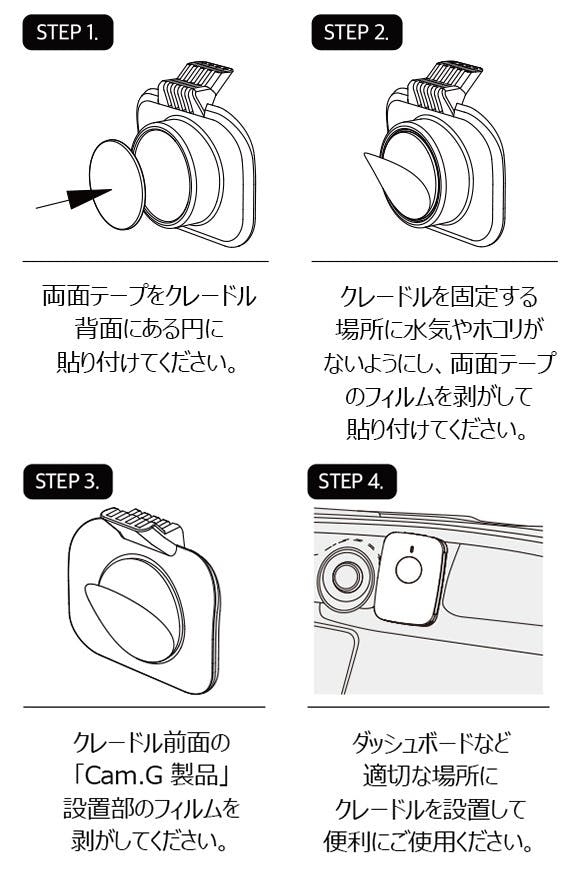 STEP 1.

両面テープをクレードル背面にある円に貼り付けてください。

STEP 2.

クレードルを固定する場所に水気やホコリがないようにし、両面テープのフィルムを剥がして貼り付けてください。

STEP 3.

クレードル前面の「Cam.G 製品」設置部のフィルムを剥がしてください。

STEP 4.

ダッシュボードなど適切な場所にクレードルを設置して便利にご使用ください。