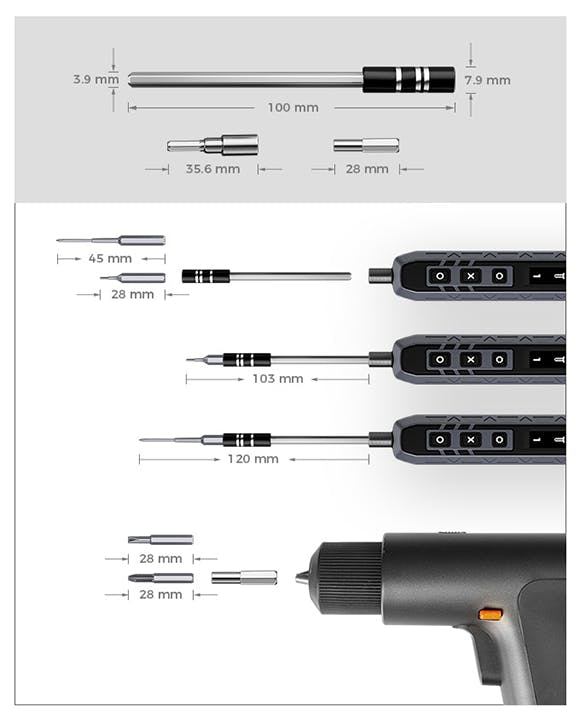 3.9 mm
7.9 mm
100 mm
35.6 mm
28 mm
45 mm
28 mm
103 mm
120 mm
28 mm
28 mm