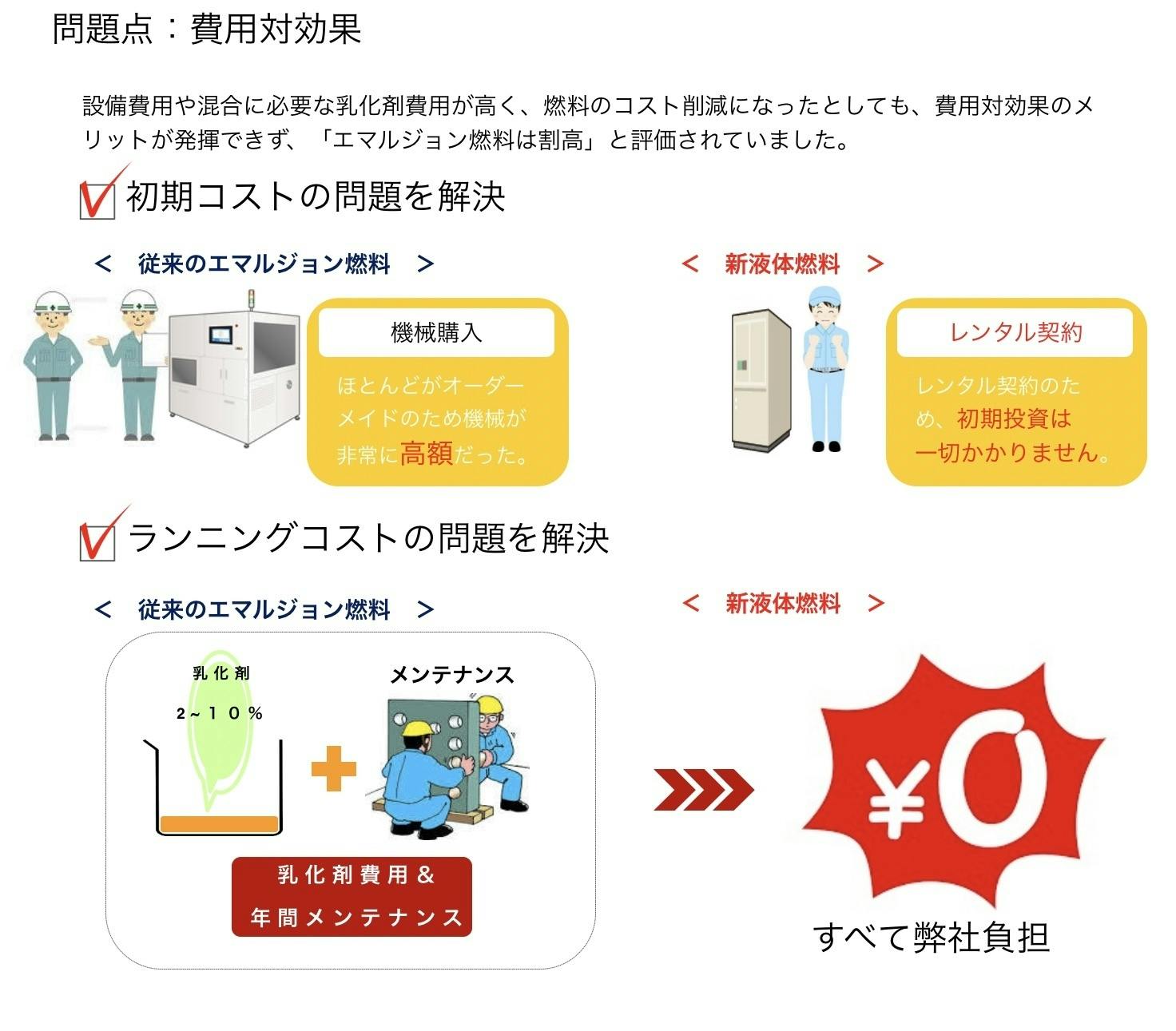 問題点：費用対効果

設備費用や混合に必要な乳化剤費用が高く、燃料のコスト削減になったとしても、費用対効果のメリットが発揮できず、「エマルジョン燃料は割高」と評価されていました。

初期コストの問題を解決

＜　従来のエマルジョン燃料　＞

機械購入

ほとんどがオーダーメイドのため機械が非常に高額だった。

＜　新液体燃料　＞

レンタル契約

レンタル契約のため、初期投資は一切かかりません。

ランニングコストの問題を解決

＜　従来のエマルジョン燃料　＞

乳化剤

２～１０％

メンテナンス

乳化剤費用＆年間メンテナンス

＜　新液体燃料　＞

¥0

すべて弊社負担