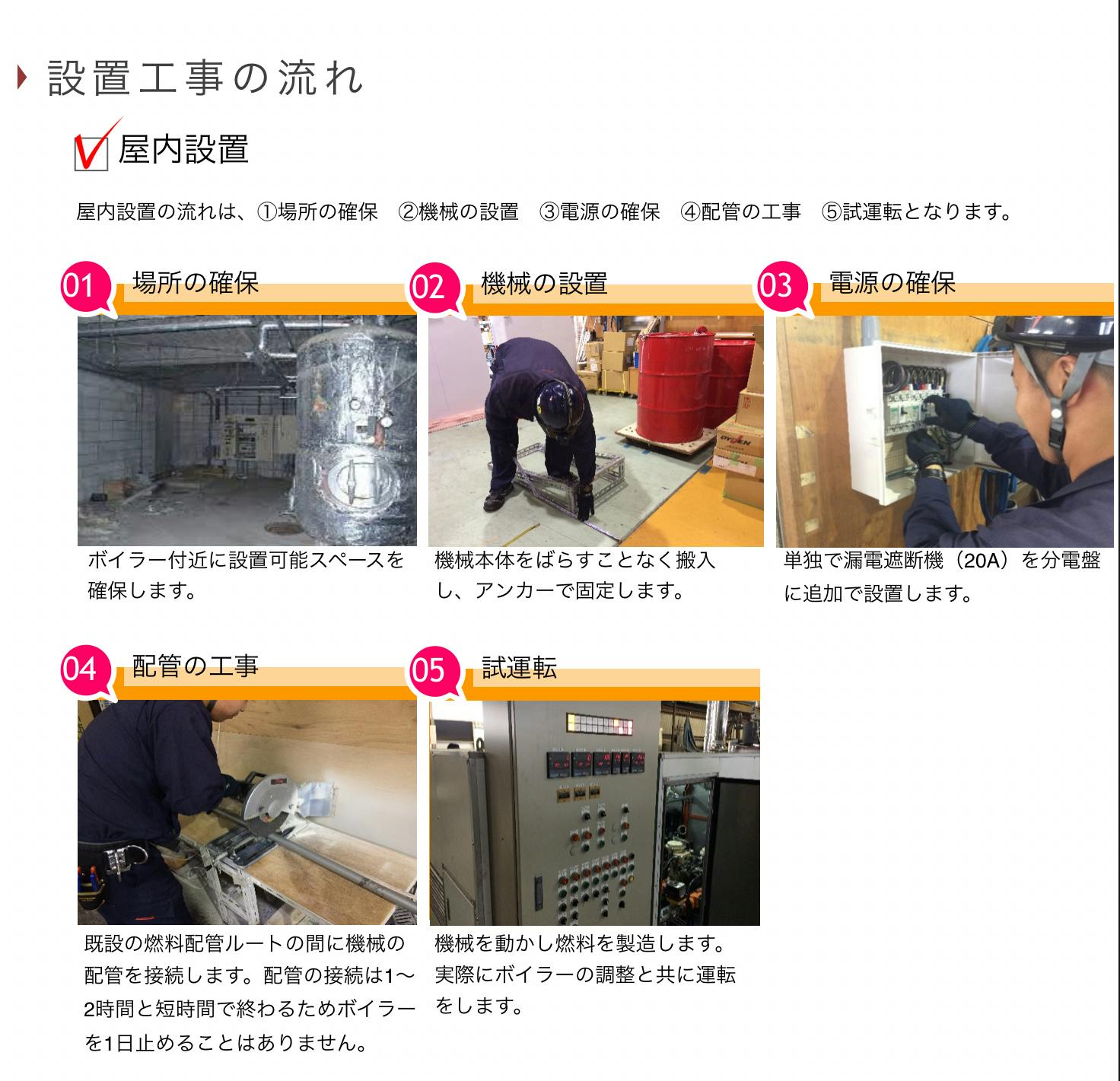 設置工事の流れ

屋内設置

屋内設置の流れは、①場所の確保　②機械の設置　③電源の確保　④配管の工事　⑤試運転となります。

01 場所の確保

ボイラー付近に設置可能スペースを確保します。

02 機械の設置

DYDEN

機械本体をばらすことなく搬入し、アンカーで固定します。

03 電源の確保

単独で漏電遮断機（20A）を分電盤に追加で設置します。

04 配管の工事

既設の燃料配管ルートの間に機械の配管を接続します。配管の接続は1〜2時間と短時間で終わるためボイラーを1日止めることはありません。

05 試運転

機械を動かし燃料を製造します。実際にボイラーの調整と共に運転をします。