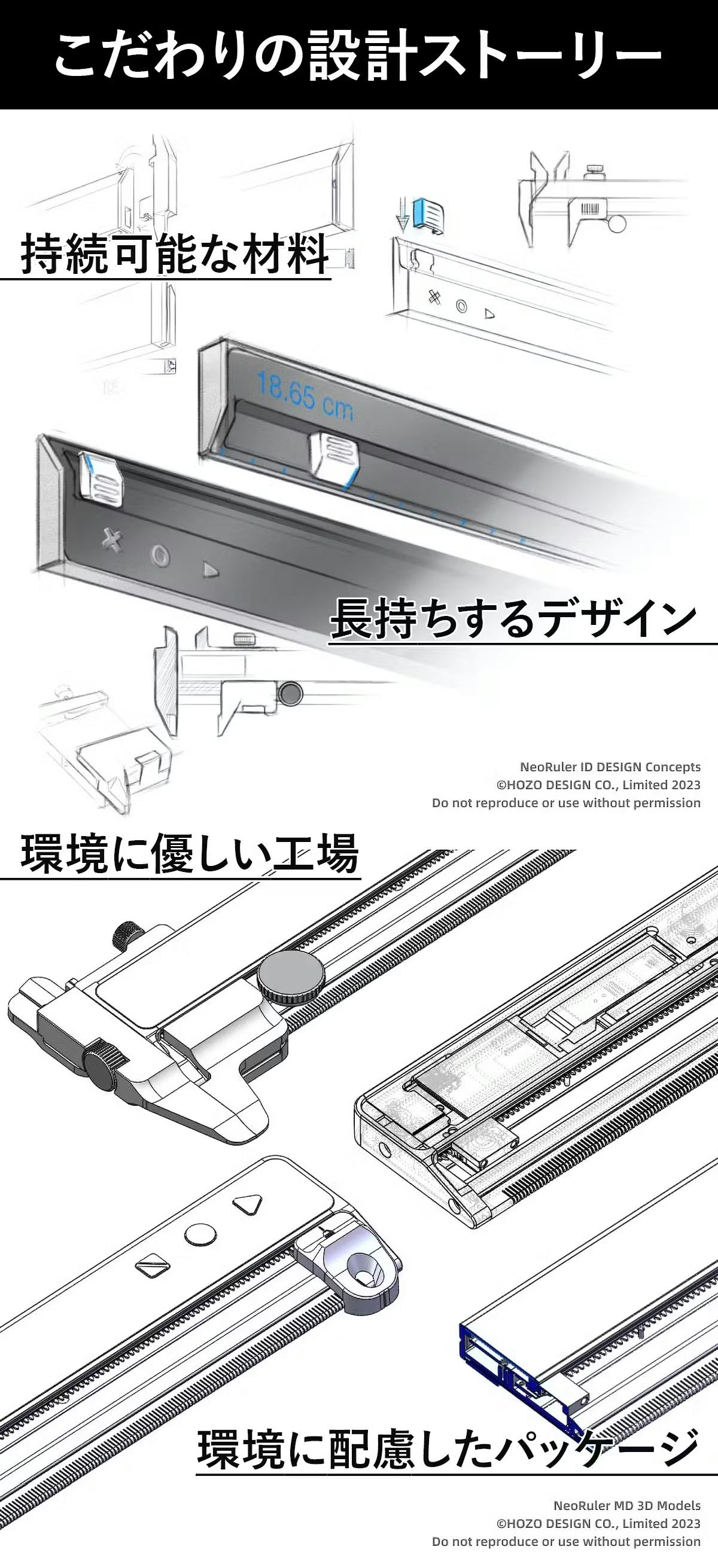 こだわりの設計ストーリー

持続可能な材料

18.65 cm

長持ちするデザイン

NeoRuler ID DESIGN Concepts
©HOZO DESIGN CO., Limited 2023
Do not reproduce or use without permission

環境に優しい工場

環境に配慮したパッケージ

NeoRuler MD 3D Models
©HOZO DESIGN CO., Limited 2023
Do not reproduce or use without permission