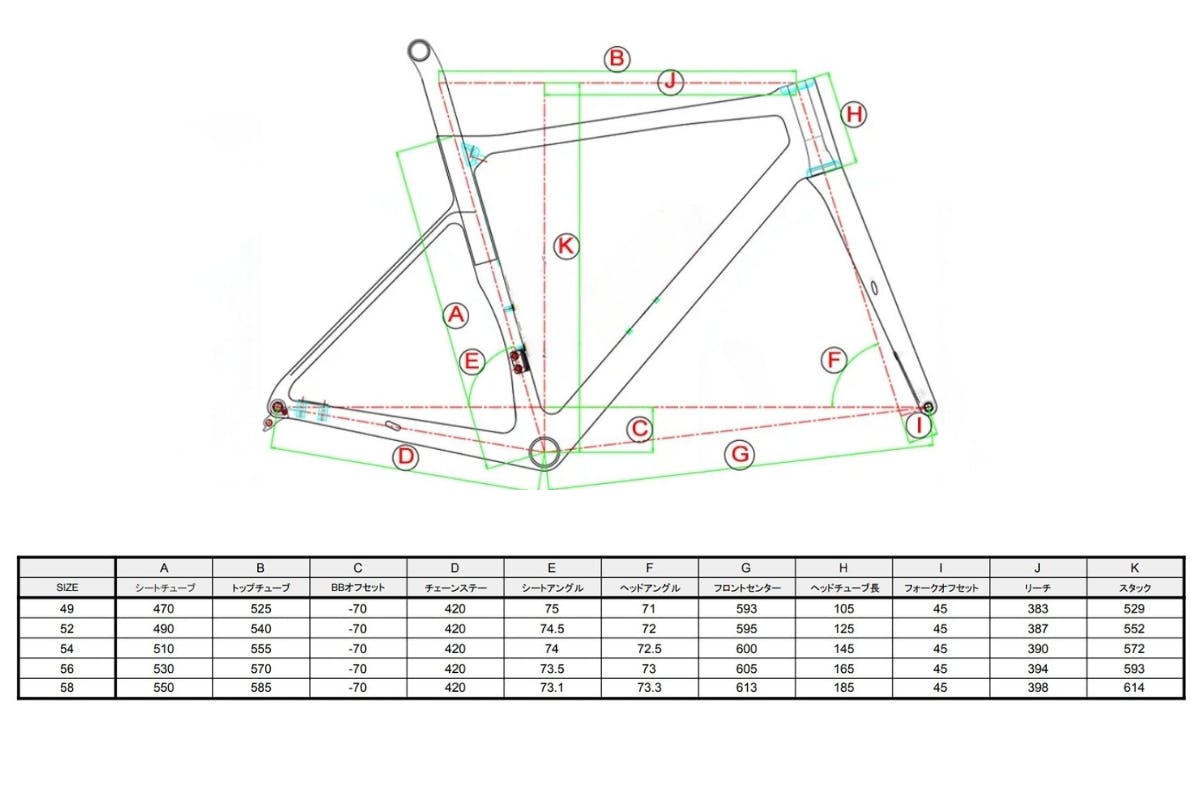 B
J
H
K
A
E
F
C
I
D
G

| | A | B | C | D | E | F | G | H | I | J | K |
|---|---|---|---|---|---|---|---|---|---|---|---|
| SIZE | シートチューブ | トップチューブ | BBオフセット | チェーンステー | シートアングル | ヘッドアングル | フロントセンター | ヘッドチューブ長 | フォークオフセット | リーチ | スタック |
| 49 | 470 | 525 | -70 | 420 | 75 | 71 | 593 | 105 | 45 | 383 | 529 |
| 52 | 490 | 540 | -70 | 420 | 74.5 | 72 | 595 | 125 | 45 | 387 | 552 |
| 54 | 510 | 555 | -70 | 420 | 74 | 72.5 | 600 | 145 | 45 | 390 | 572 |
| 56 | 530 | 570 | -70 | 420 | 73.5 | 73 | 605 | 165 | 45 | 394 | 593 |
| 58 | 550 | 585 | -70 | 420 | 73.1 | 73.3 | 613 | 185 | 45 | 398 | 614 |