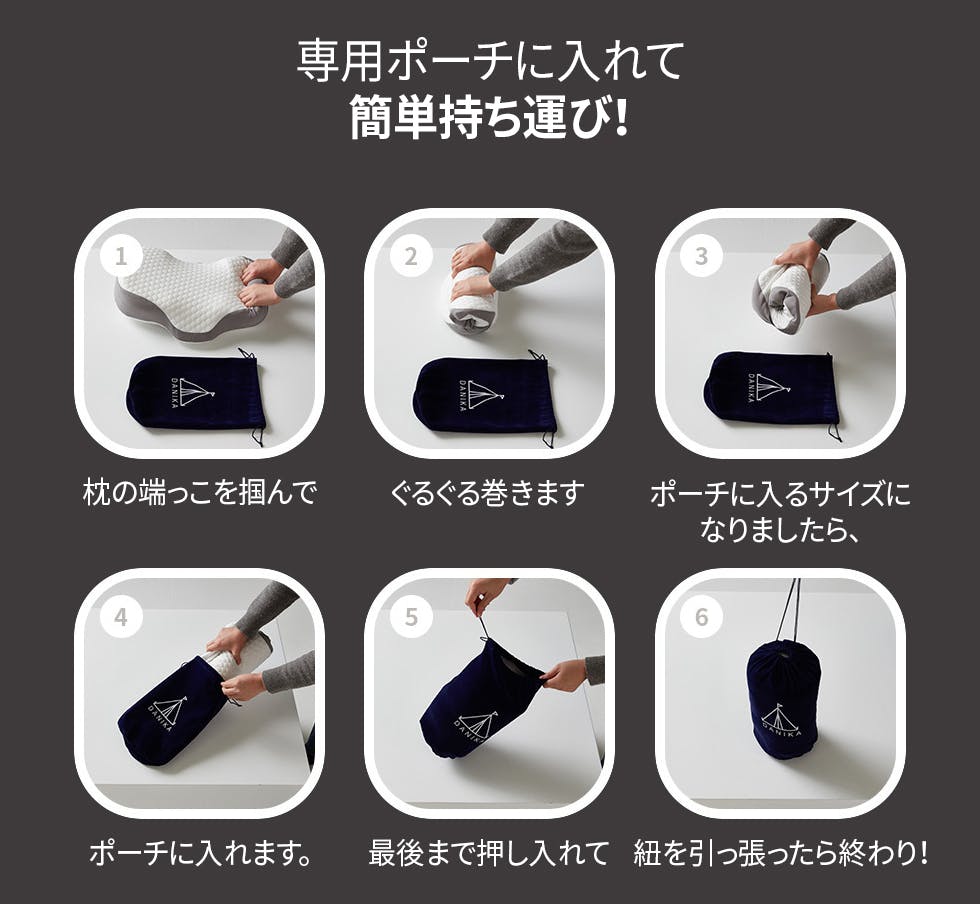 専用ポーチに入れて
簡単持ち運び!

1
DANIKA
枕の端っこを掴んで

2
DANIKA
ぐるぐる巻きます

3
DANIKA
ポーチに入るサイズになりましたら、

4
DANIKA
ポーチに入れます。

5
DANIKA
最後まで押し入れて

6
DANIKA
紐を引っ張ったら終わり!