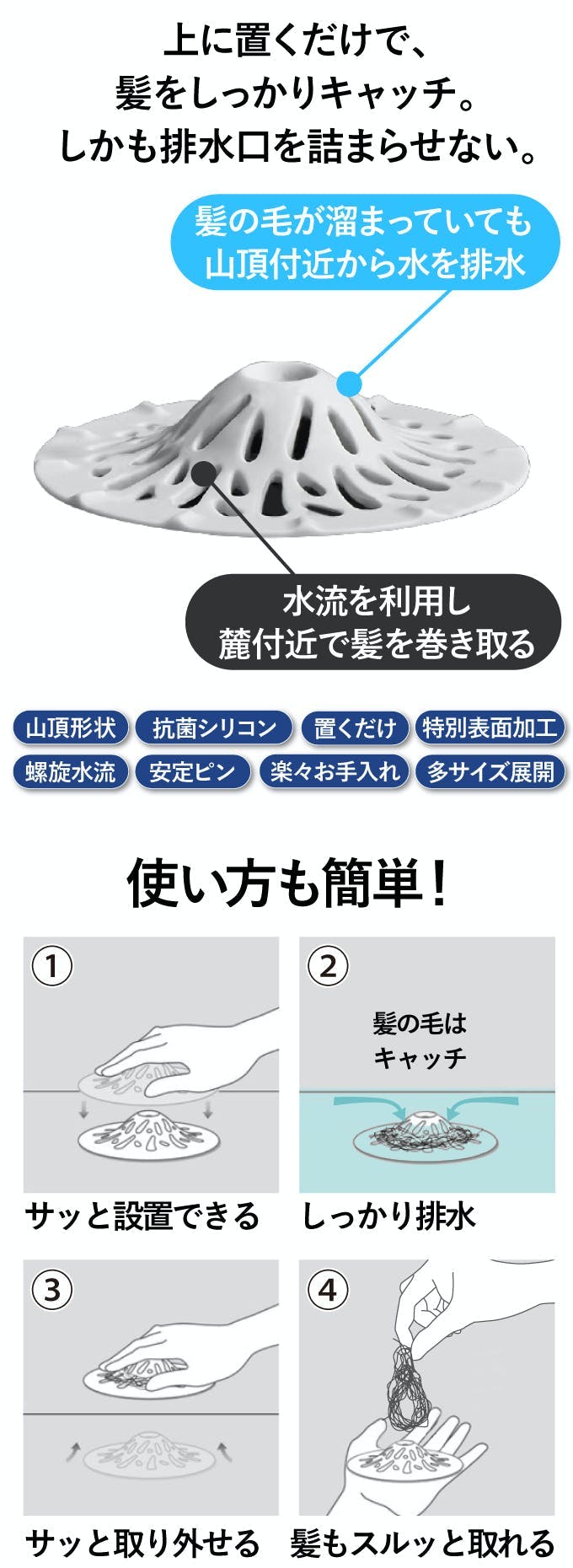 上に置くだけで、
髪をしっかりキャッチ。
しかも排水口を詰まらせない。

髪の毛が溜まっていても
山頂付近から水を排水

水流を利用し
麓付近で髪を巻き取る

山頂形状　抗菌シリコン　置くだけ　特別表面加工
螺旋水流　安定ピン　楽々お手入れ　多サイズ展開

使い方も簡単！

①

サッと設置できる

②

髪の毛は
キャッチ

しっかり排水

③

サッと取り外せる

④

髪もスルッと取れる