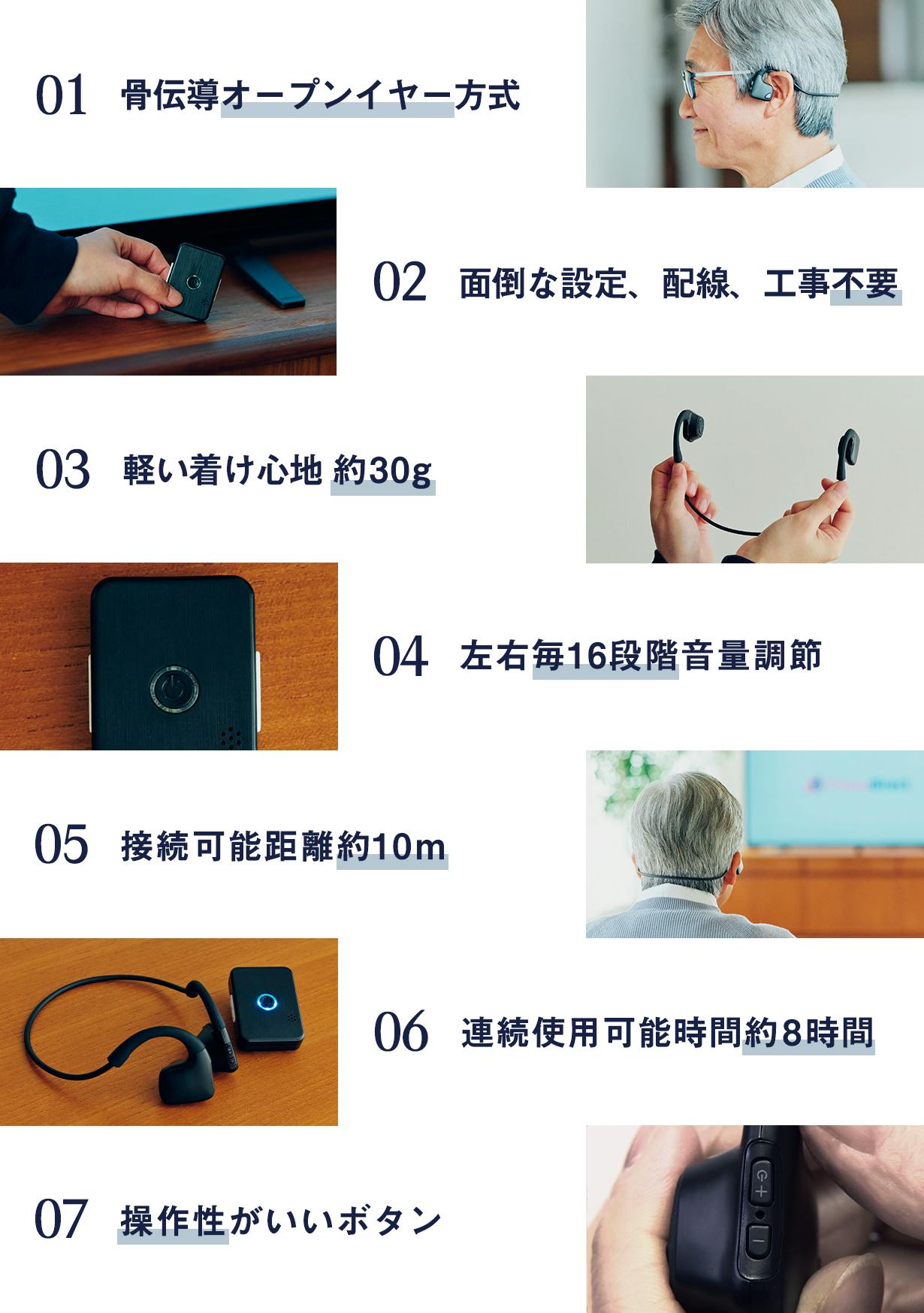 01 骨伝導オープンイヤー方式

02 面倒な設定、配線、工事不要

03 軽い着け心地 約30g

04 左右毎16段階音量調節

05 接続可能距離約10m

06 連続使用可能時間約8時間

07 操作性がいいボタン