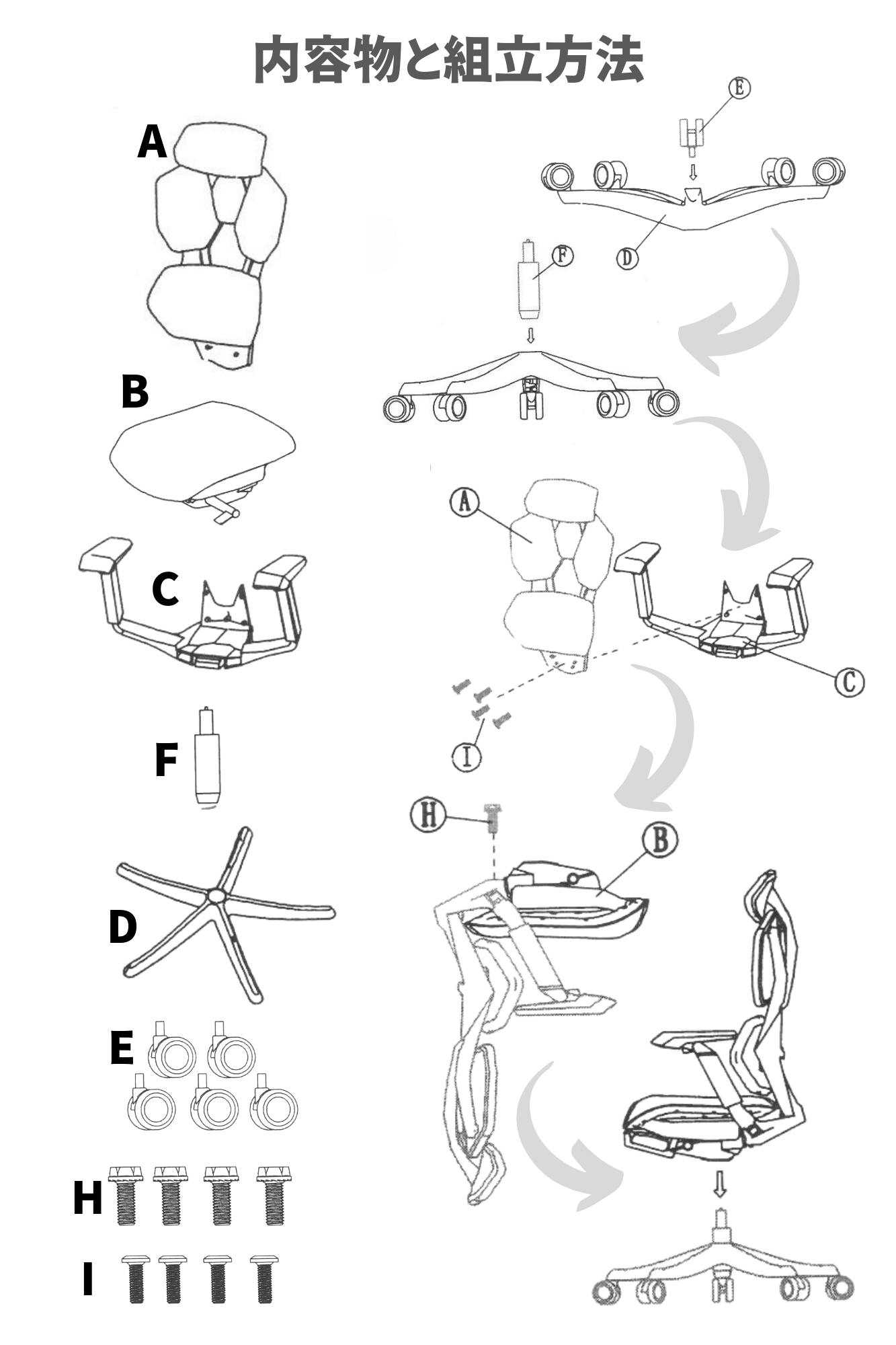 内容物と組立方法

A

B

C

F

D

E

H

I

E

D

F

A

C

I

H

B