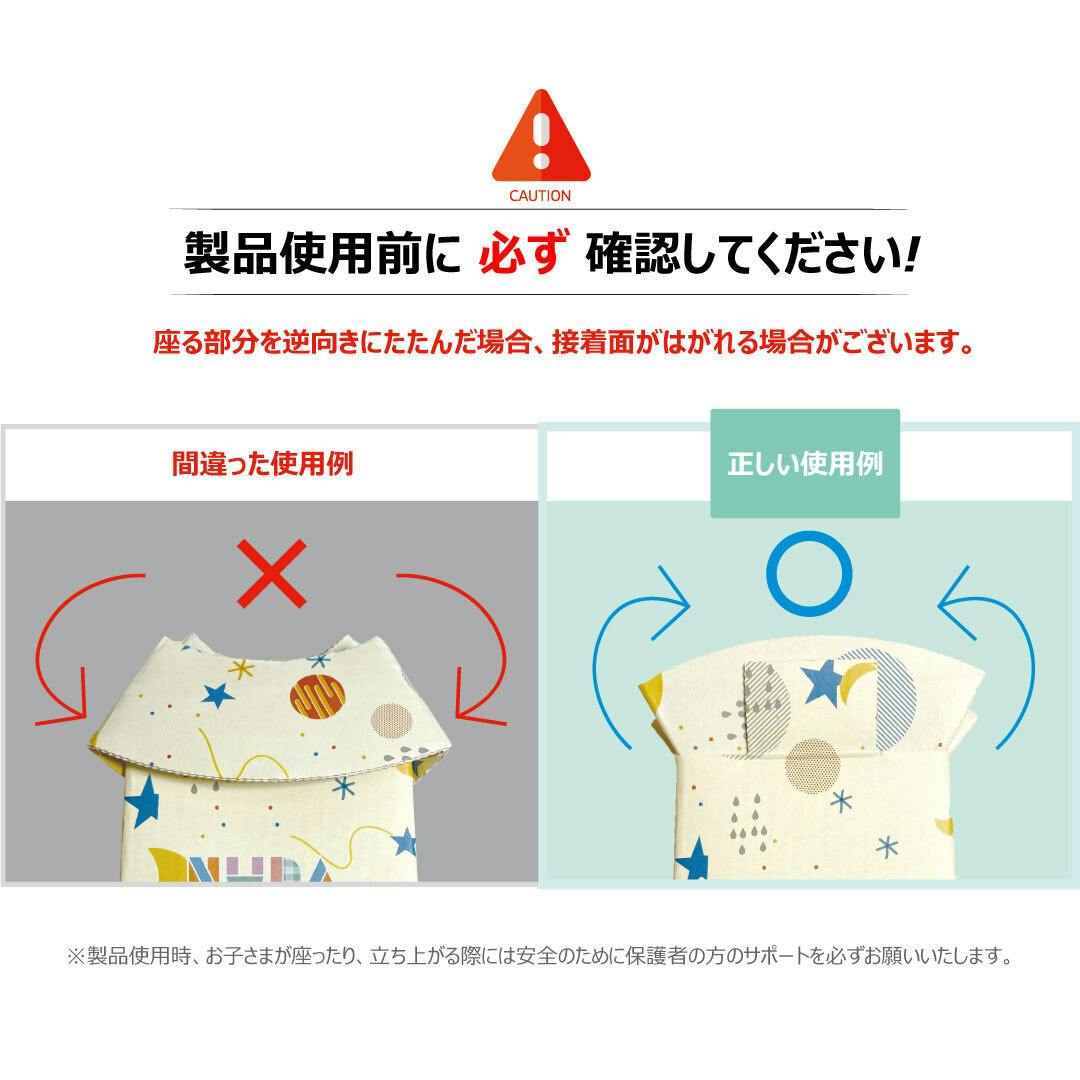 CAUTION

製品使用前に 必ず 確認してください!

座る部分を逆向きにたたんだ場合、接着面がはがれる場合がございます。

間違った使用例

正しい使用例

※製品使用時、お子さまが座ったり、立ち上がる際には安全のために保護者の方のサポートを必ずお願いいたします。