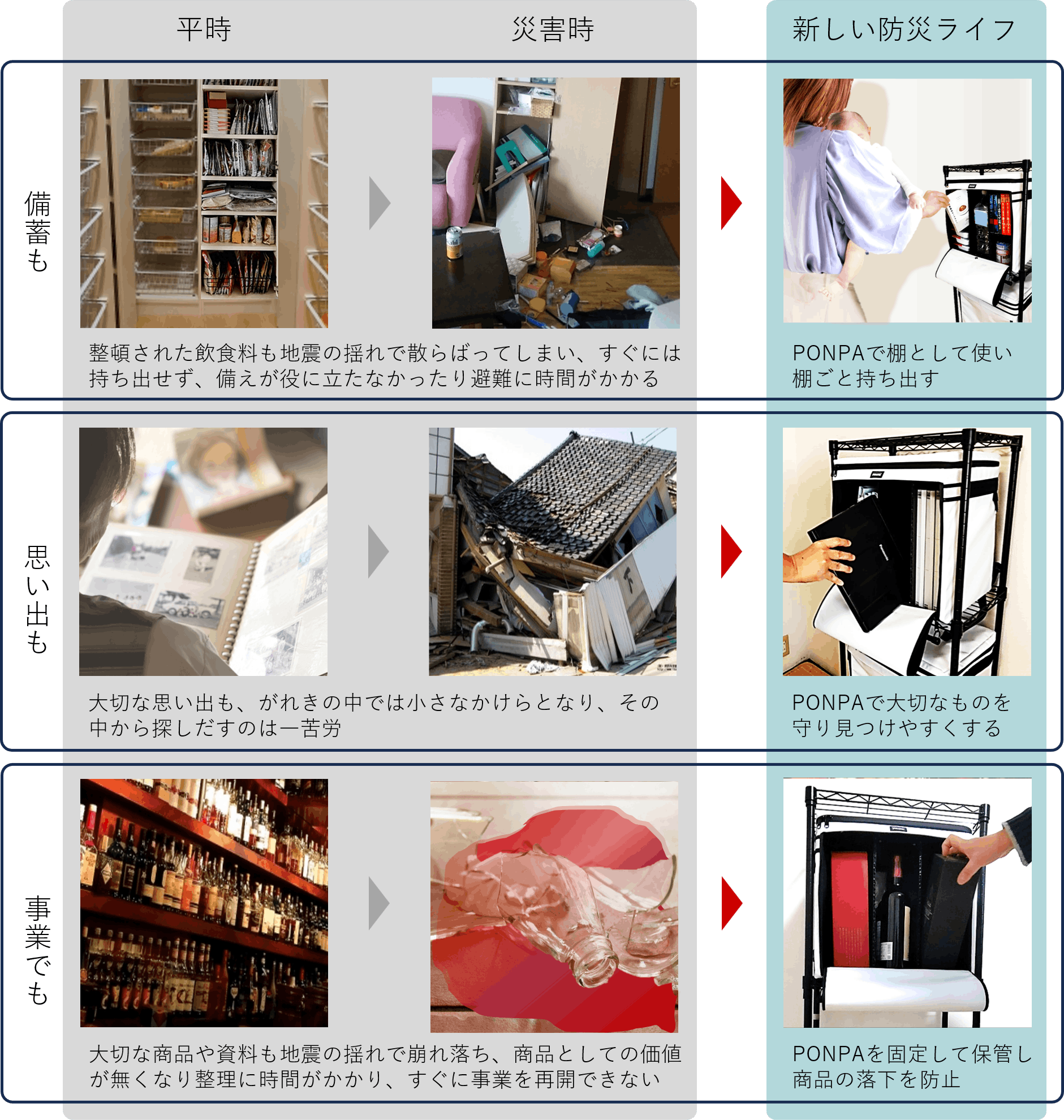 平時

災害時

新しい防災ライフ

備蓄も

整頓された飲食料も地震の揺れで散らばってしまい、すぐには持ち出せず、備えが役に立たなかったり避難に時間がかかる

PONPAで棚として使い棚ごと持ち出す

思い出も

大切な思い出も、がれきの中では小さなかけらとなり、その中から探しだすのは一苦労

PONPAで大切なものを守り見つけやすくする

事業でも

大切な商品や資料も地震の揺れで崩れ落ち、商品としての価値が無くなり整理に時間がかかり、すぐに事業を再開できない

PONPAを固定して保管し商品の落下を防止