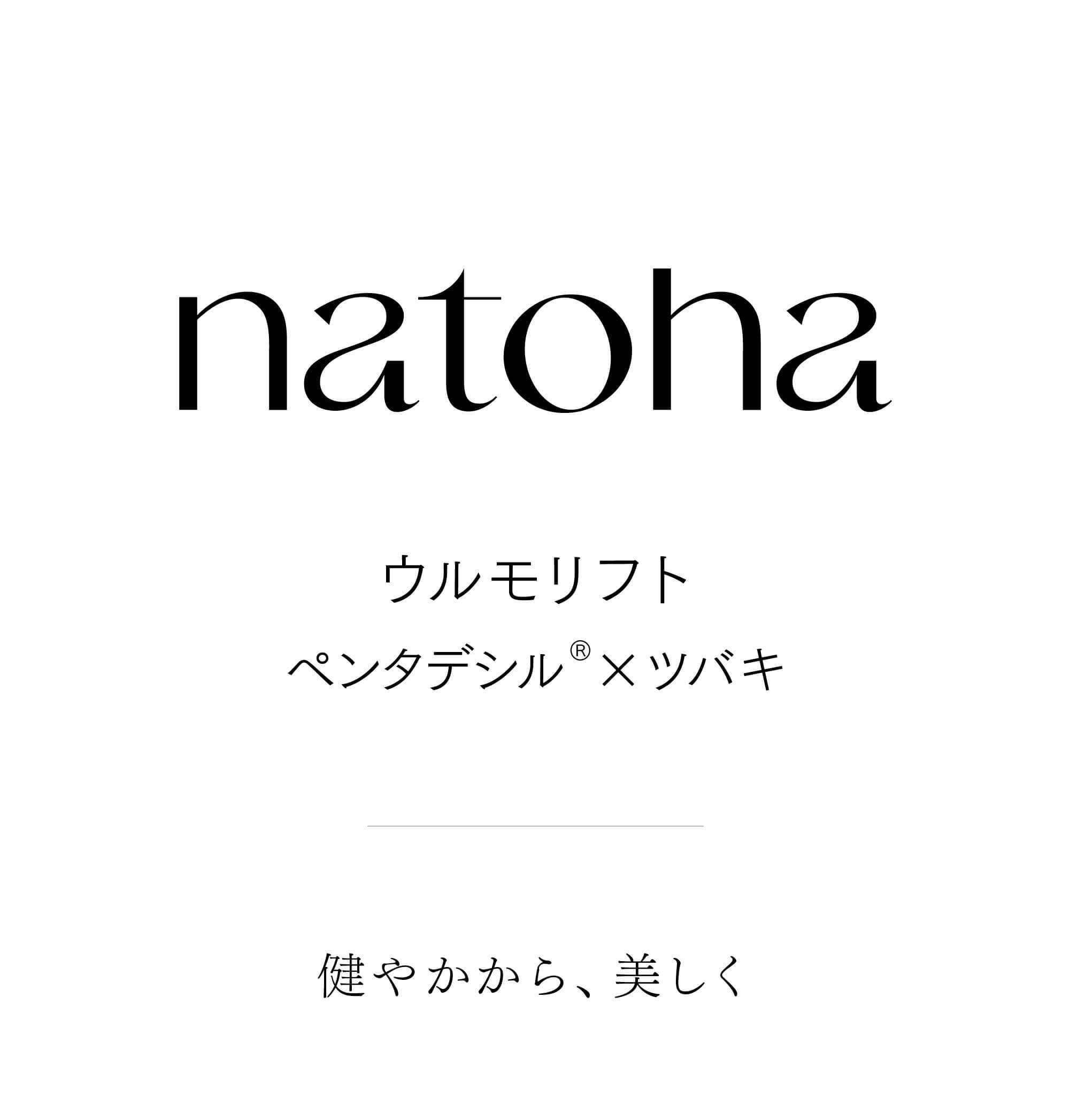 natoha

ウルモリフト
ペンタデシル®×ツバキ

健やかから、美しく