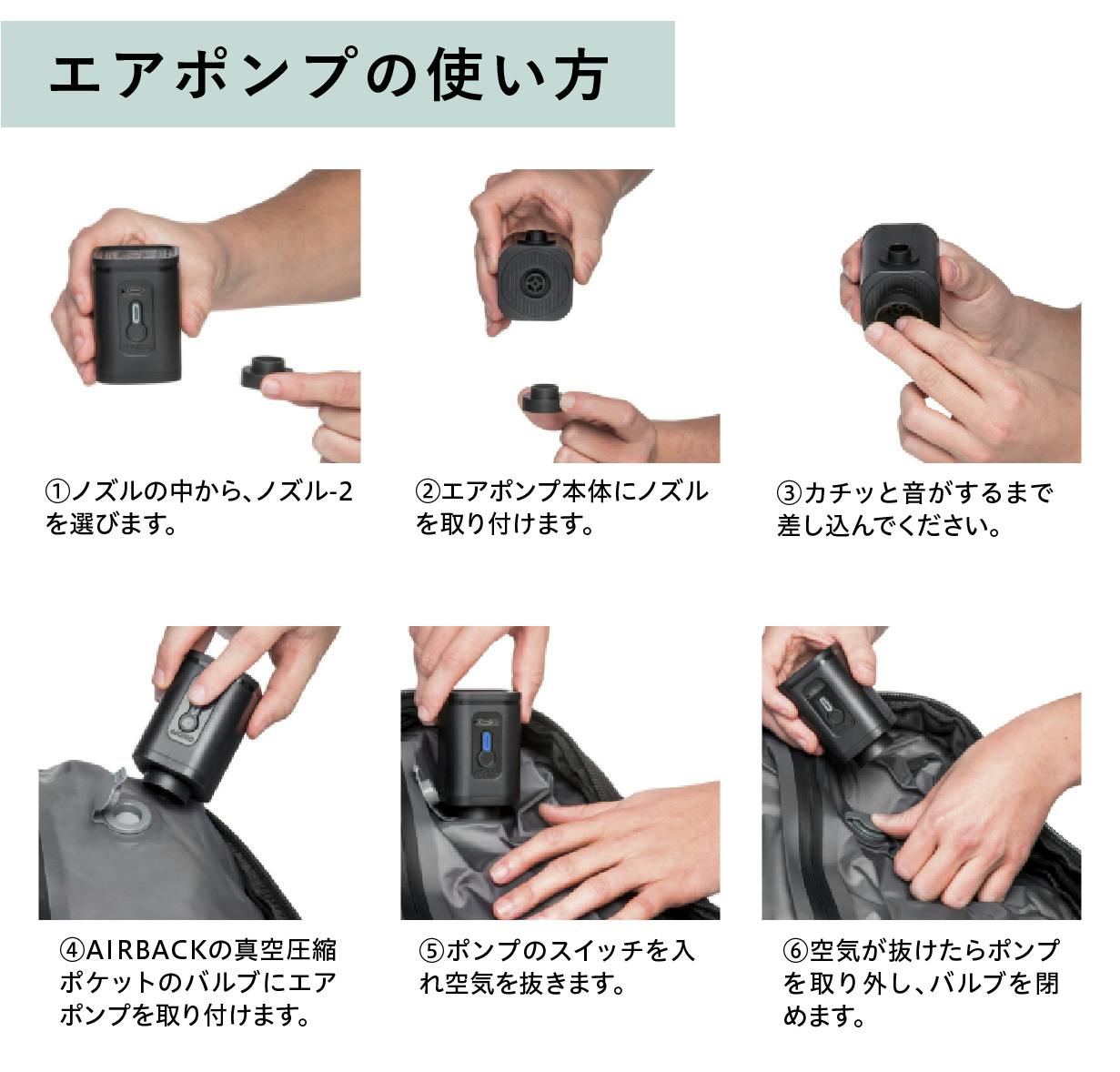 エアポンプの使い方

①ノズルの中から、ノズル-2を選びます。

②エアポンプ本体にノズルを取り付けます。

③カチッと音がするまで差し込んでください。

④AIRBACKの真空圧縮ポケットのバルブにエアポンプを取り付けます。

⑤ポンプのスイッチを入れ空気を抜きます。

⑥空気が抜けたらポンプを取り外し、バルブを閉めます。