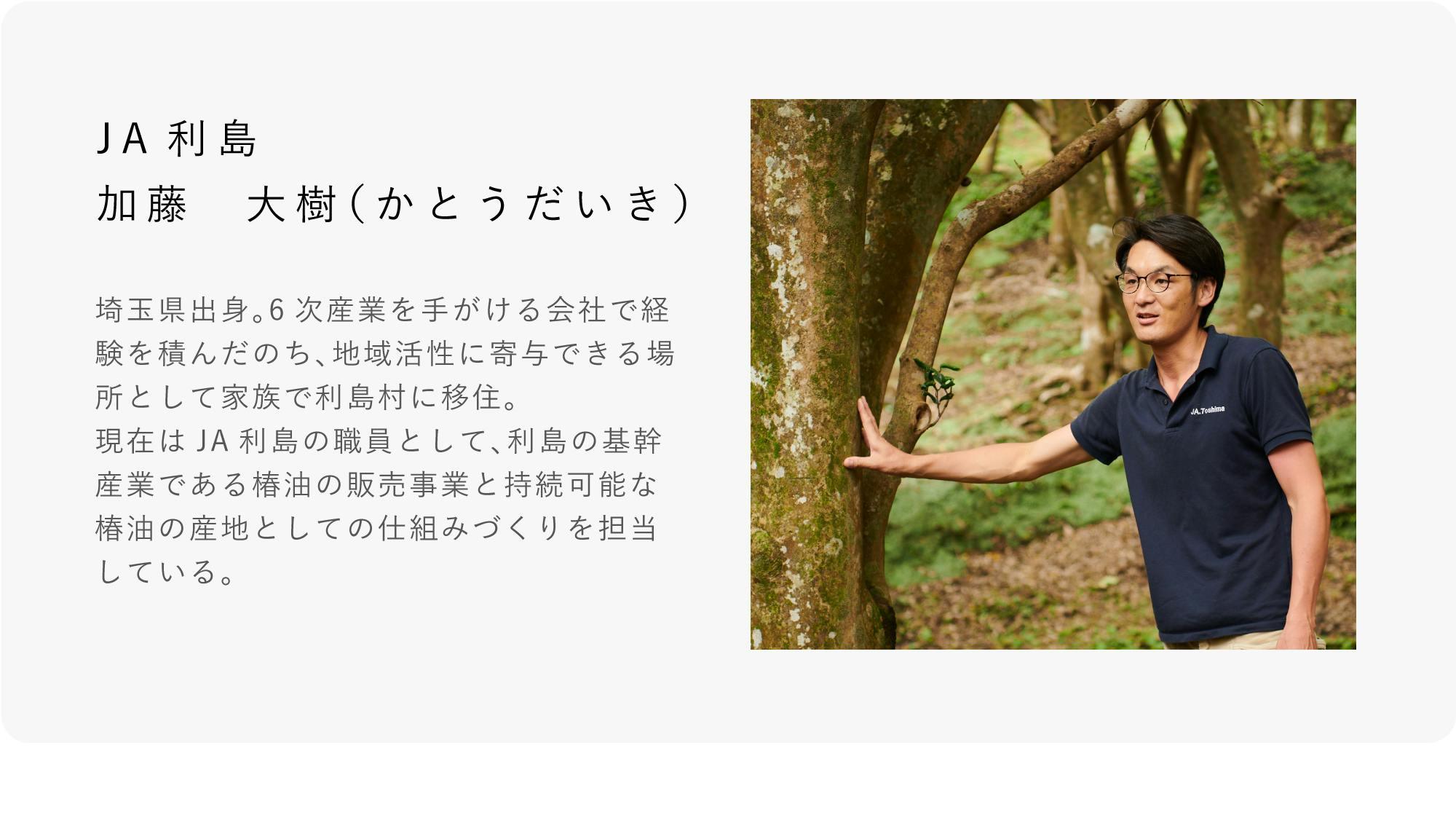 JA 利島
加藤　大樹（かとうだいき）

埼玉県出身。6 次産業を手がける会社で経験を積んだのち、地域活性に寄与できる場所として家族で利島村に移住。
現在は JA 利島の職員として、利島の基幹産業である椿油の販売事業と持続可能な椿油の産地としての仕組みづくりを担当している。

JA.Toshima