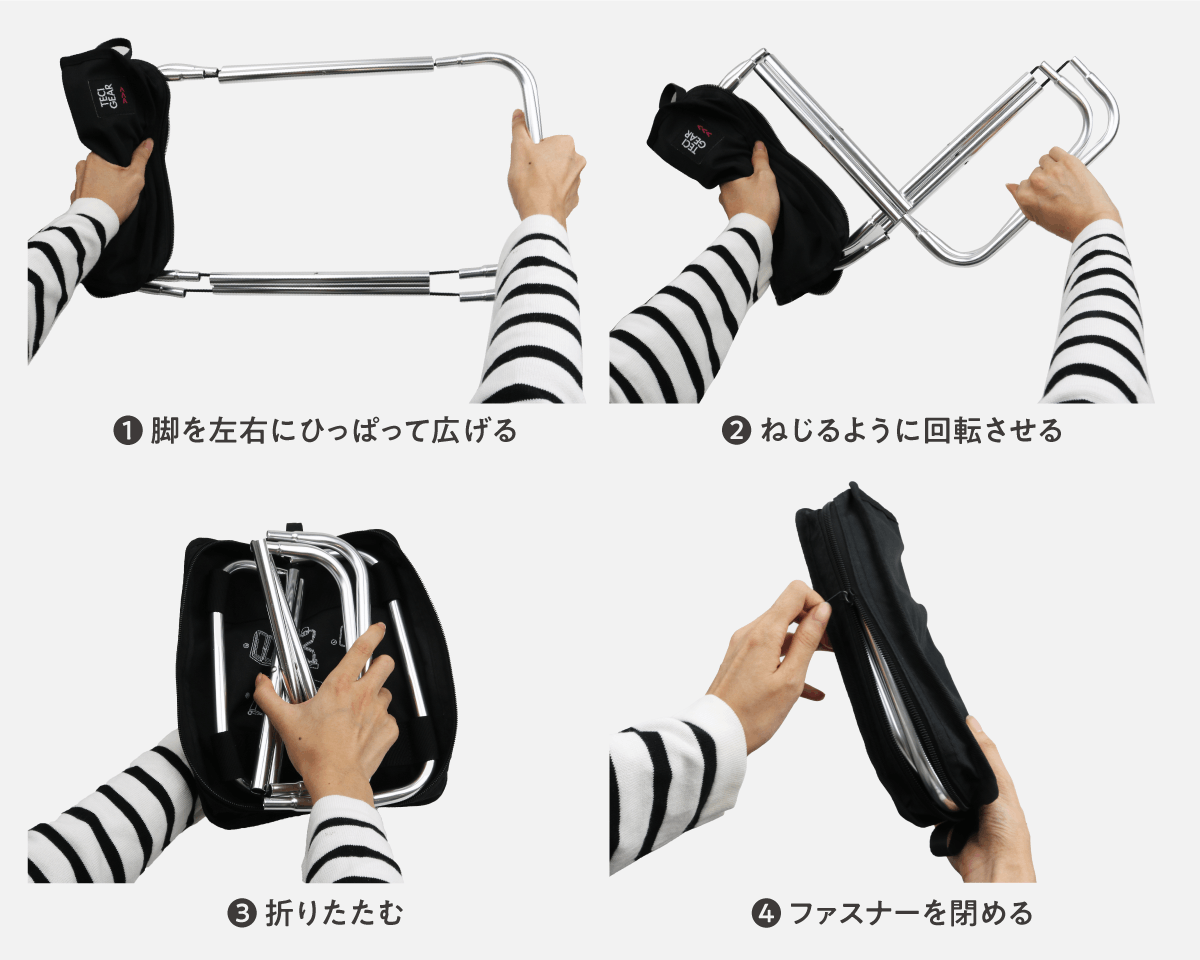 TECI GEAR

TECI GEAR

❶ 脚を左右にひっぱって広げる

❷ ねじるように回転させる

❸ 折りたたむ

❹ ファスナーを閉める